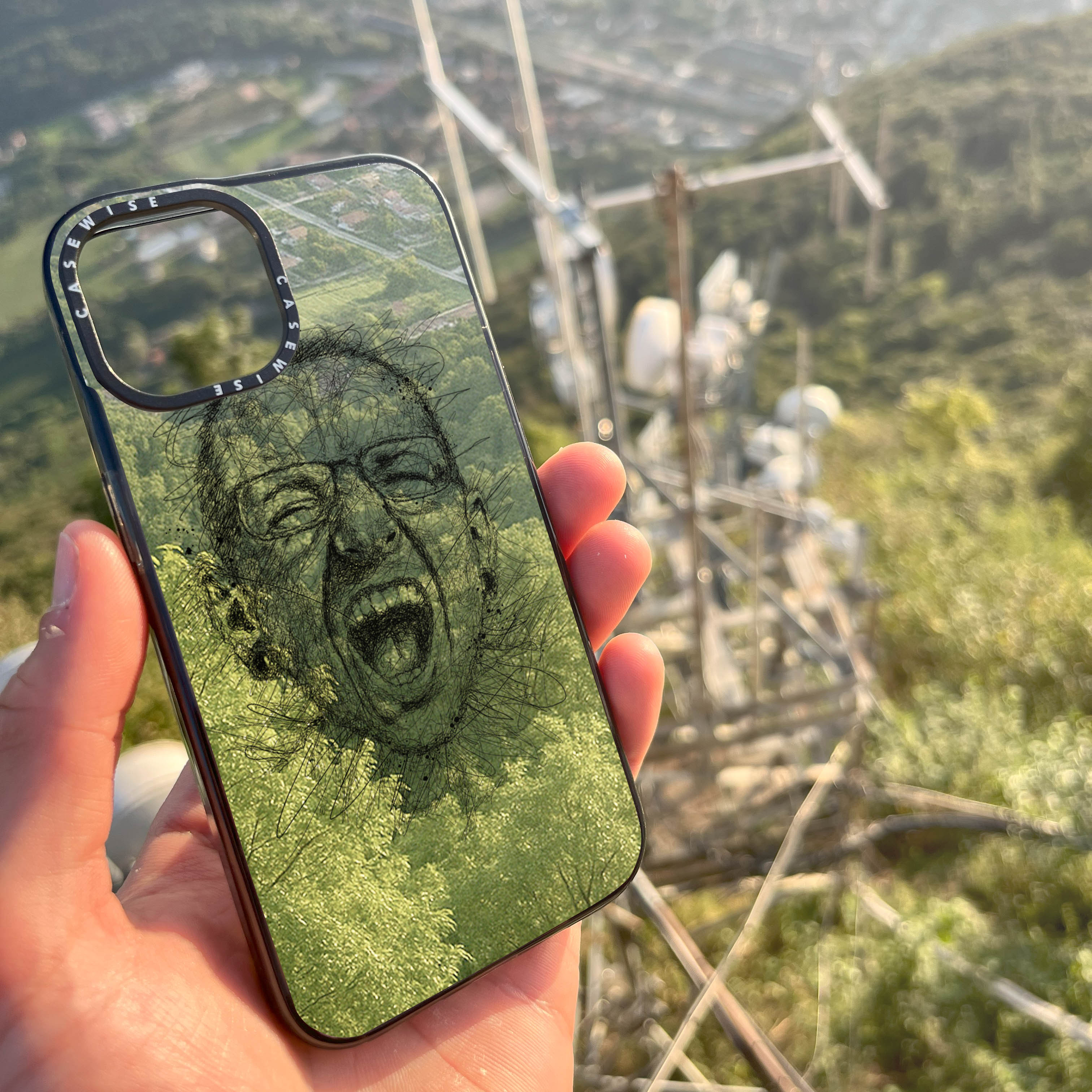 CASEWISE CASEWISE