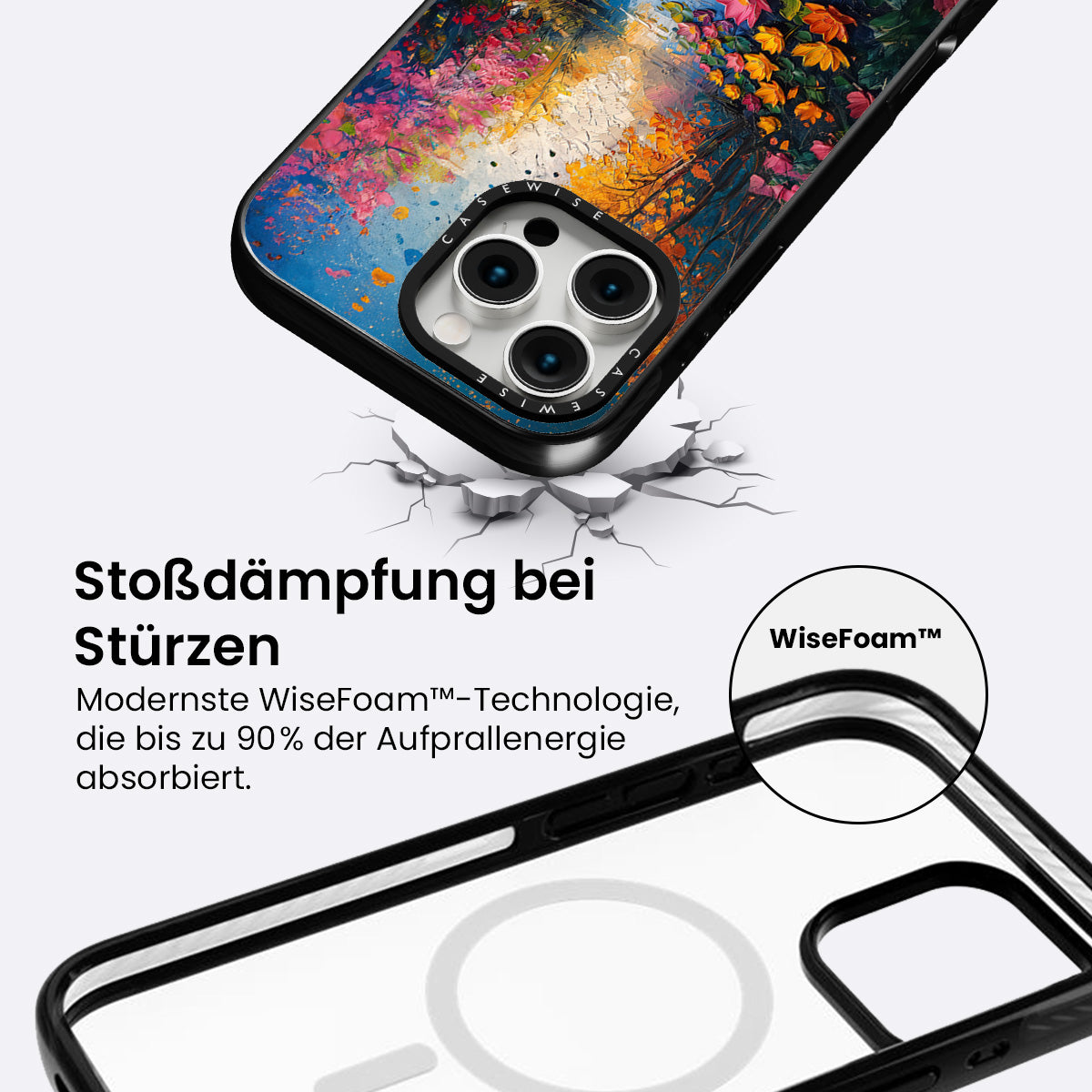 CASEWISE

CASEWISE

Stoßdämpfung bei Stürzen

Modernste WiseFoam™-Technologie, die bis zu 90% der Aufprallenergie absorbiert.

WiseFoam™