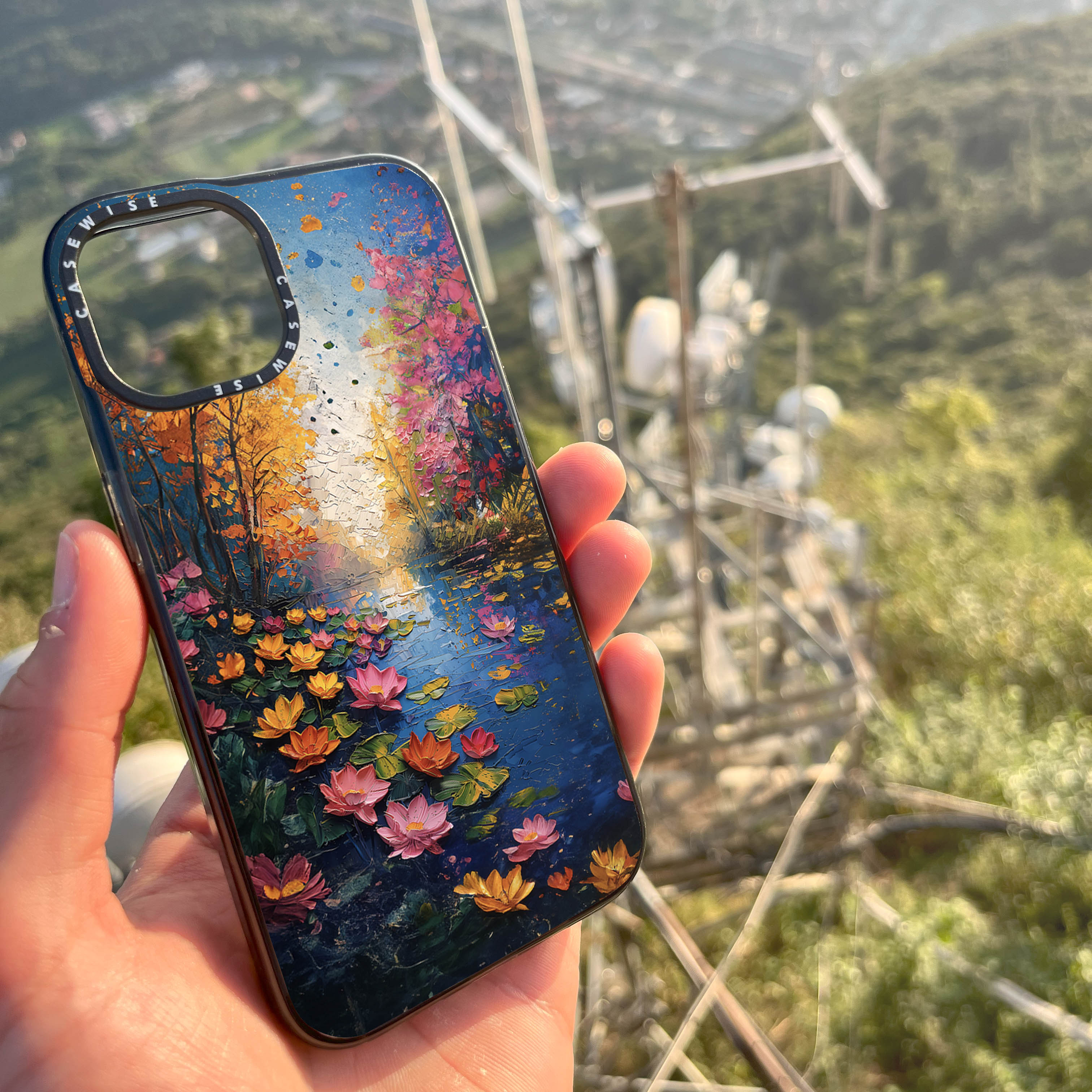 CASEWISE
CASEWISE