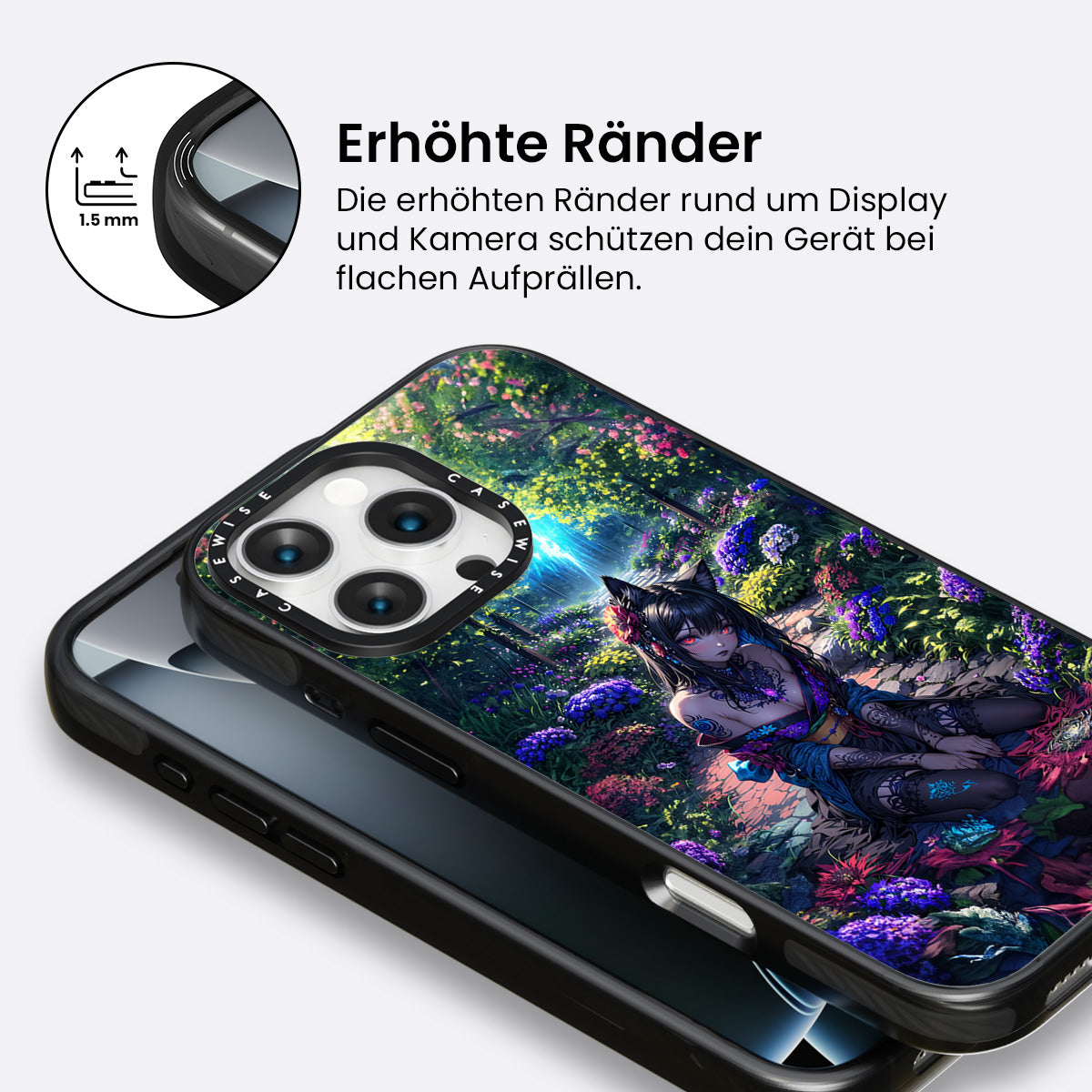 1.5 mm

Erhöhte Ränder

Die erhöhten Ränder rund um Display und Kamera schützen dein Gerät bei flachen Aufprällen.

CASEWISE CASEWISE