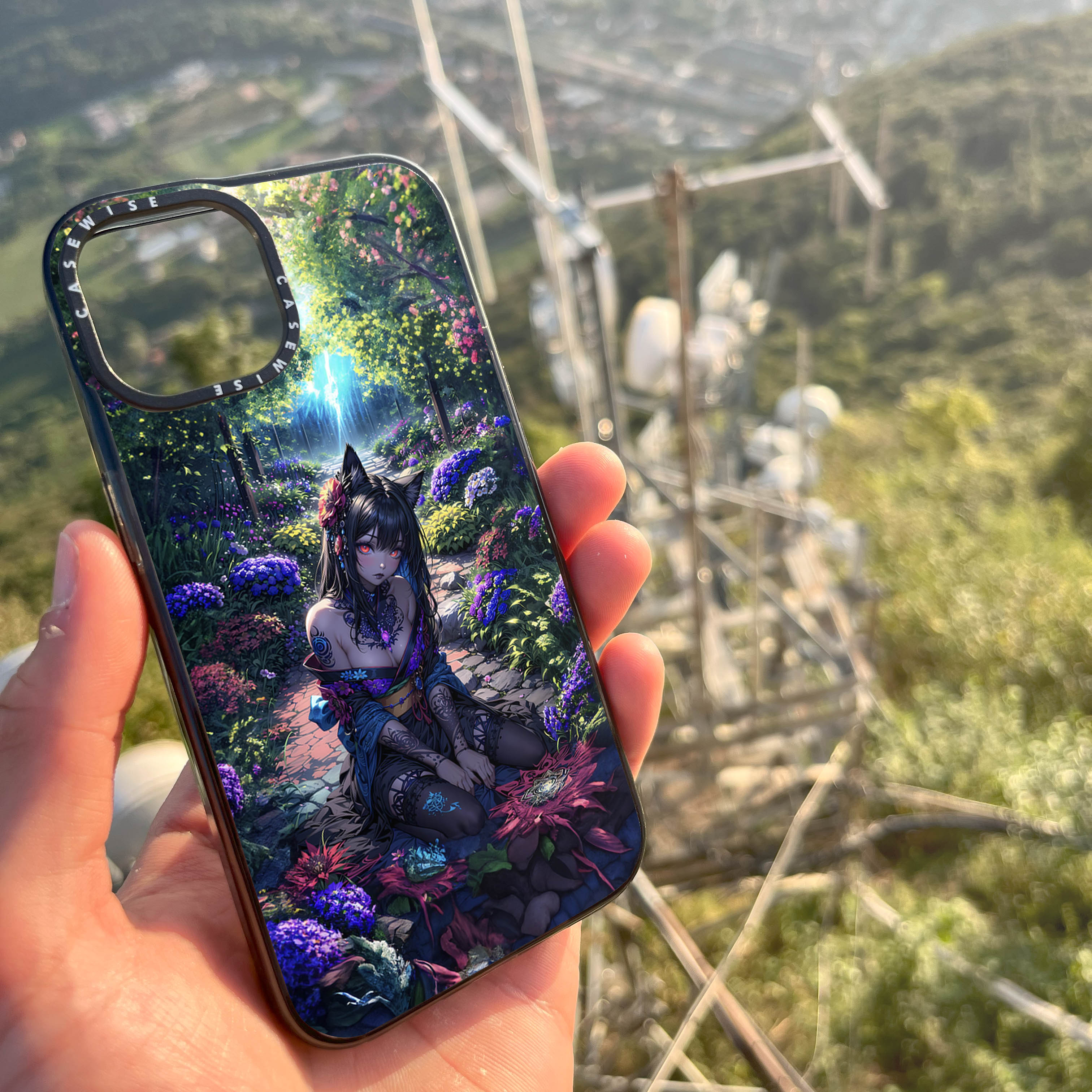 CASEWISE CASEWISE