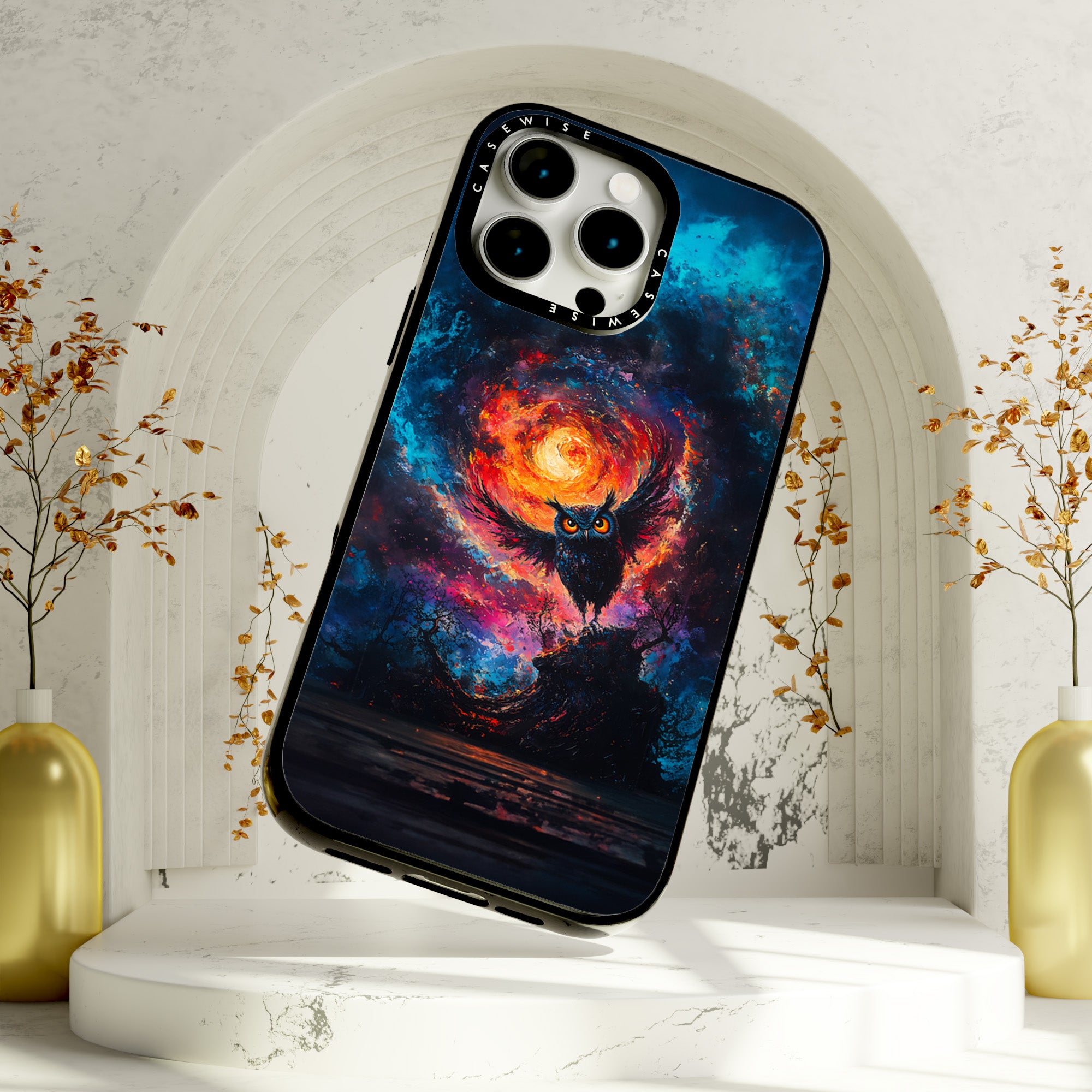 CASEWISE
CASEWISE