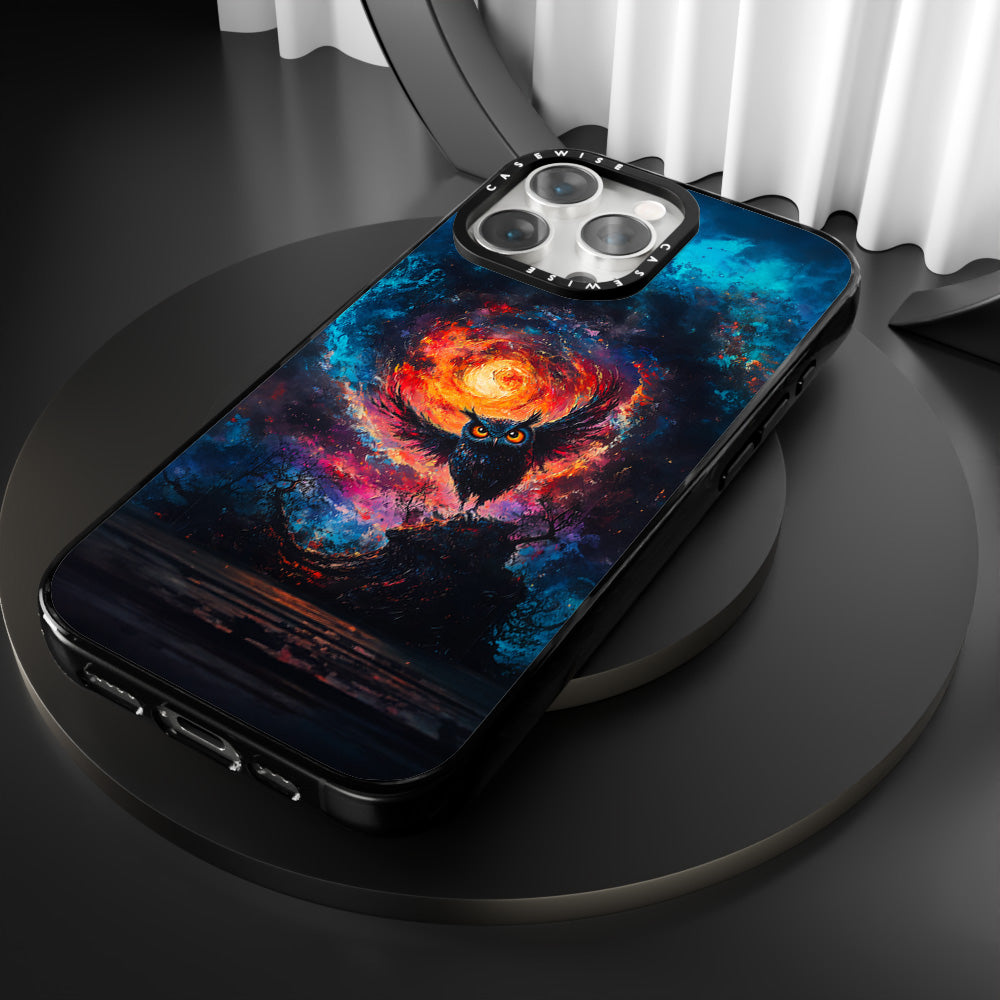 CASEWISE
CASEWISE