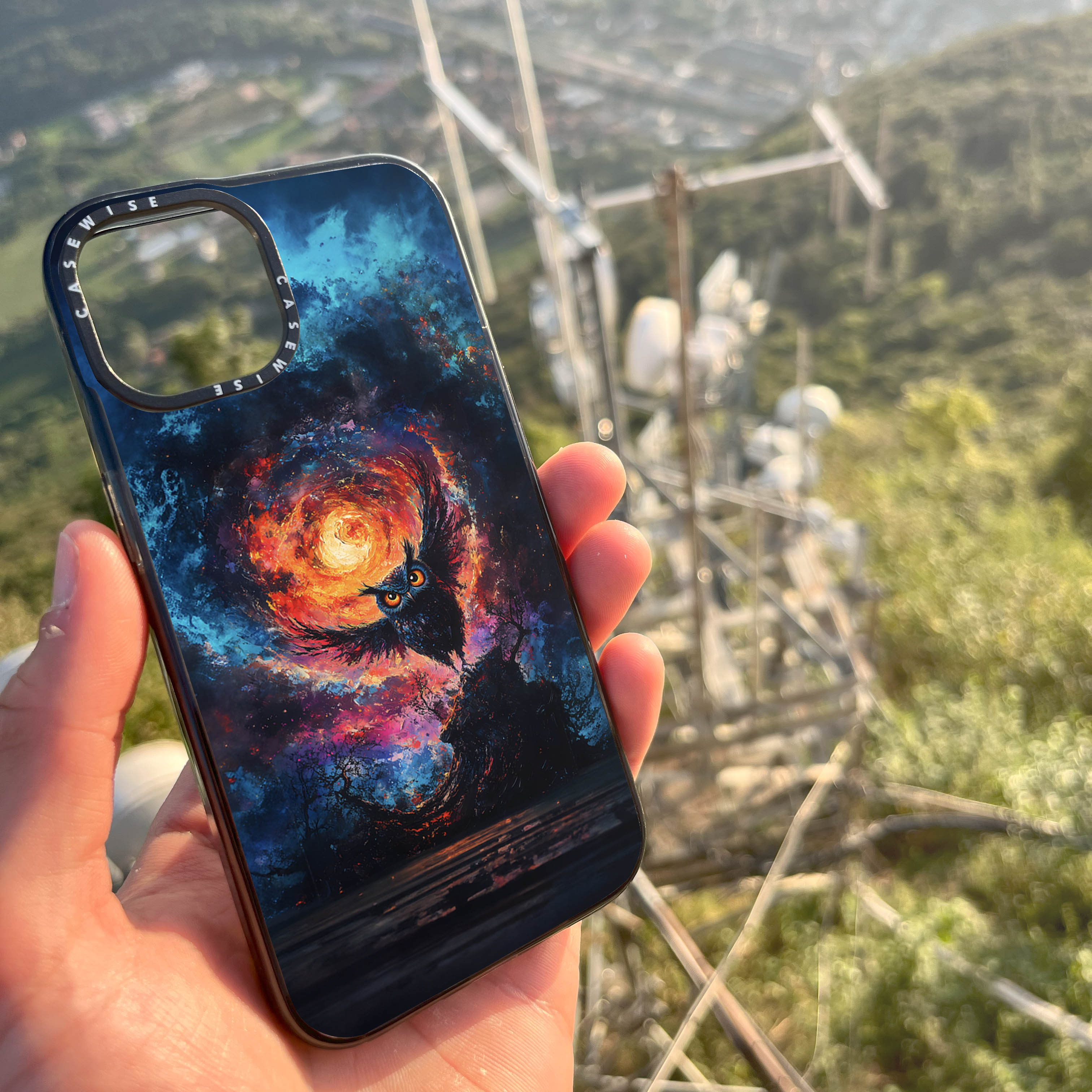 CASEWISE
CASEWISE