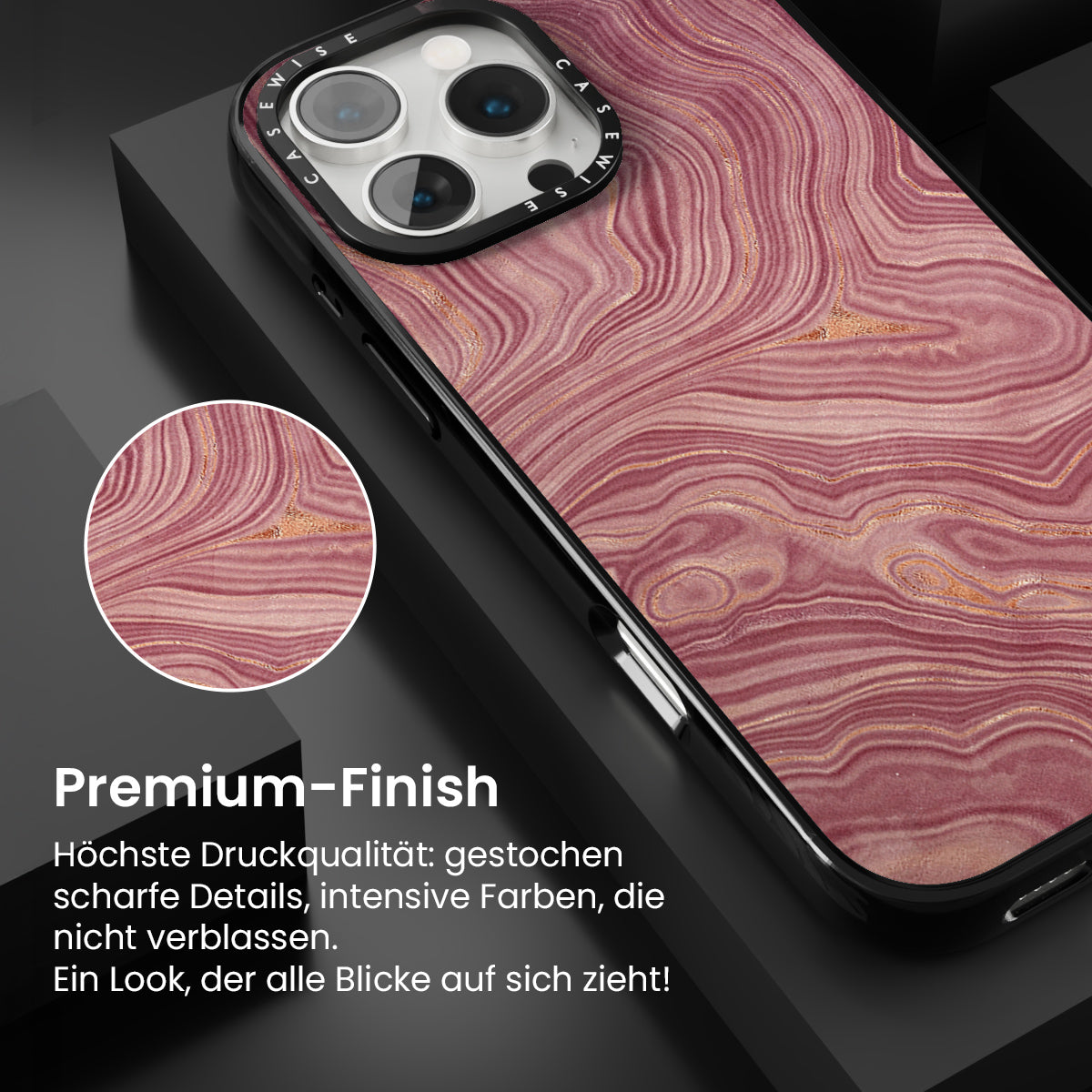 CASEWISE CASEWISE

Premium-Finish

Höchste Druckqualität: gestochen scharfe Details, intensive Farben, die nicht verblassen.
Ein Look, der alle Blicke auf sich zieht!