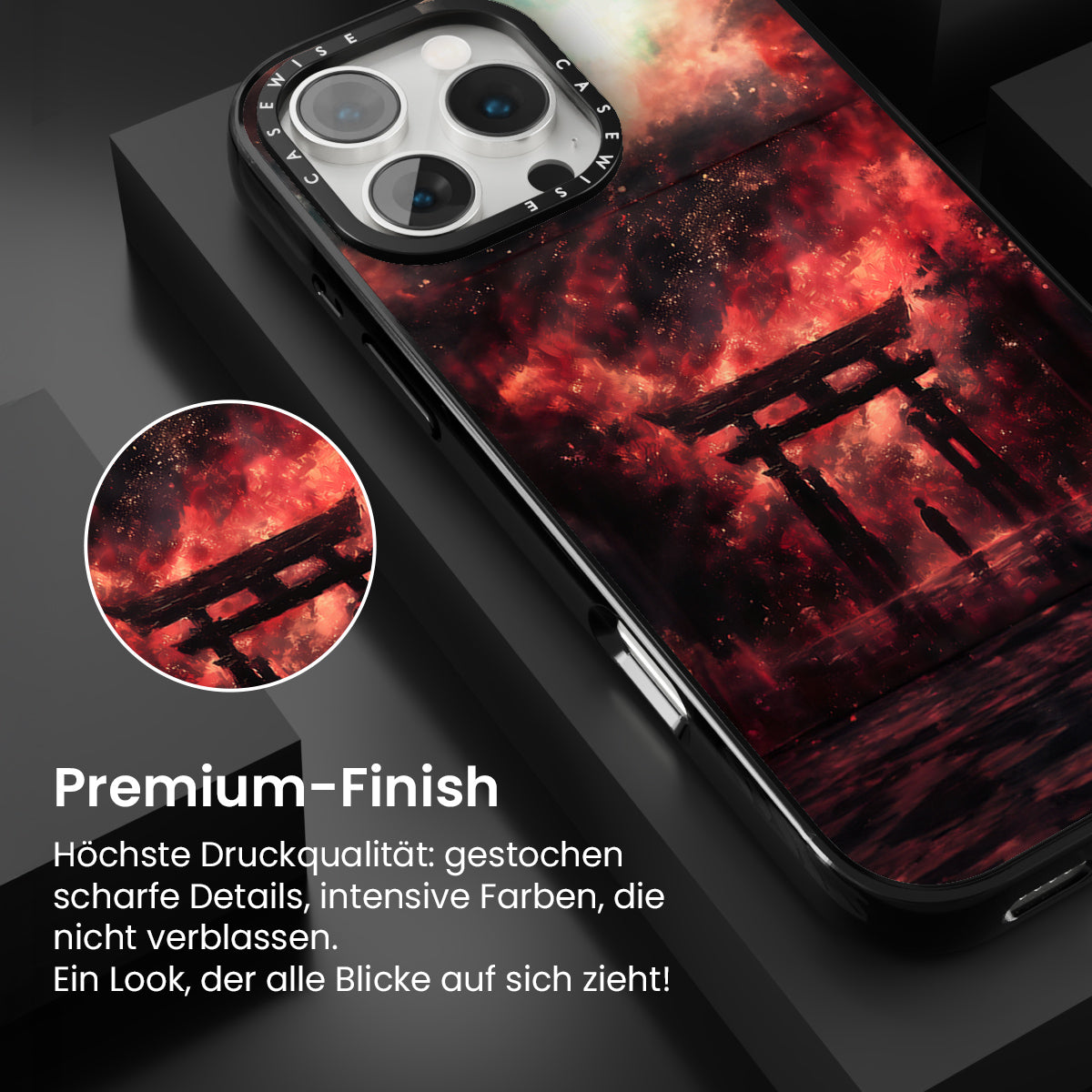 CASEWISE CASEWISE

Premium-Finish

Höchste Druckqualität: gestochen scharfe Details, intensive Farben, die nicht verblassen.
Ein Look, der alle Blicke auf sich zieht!