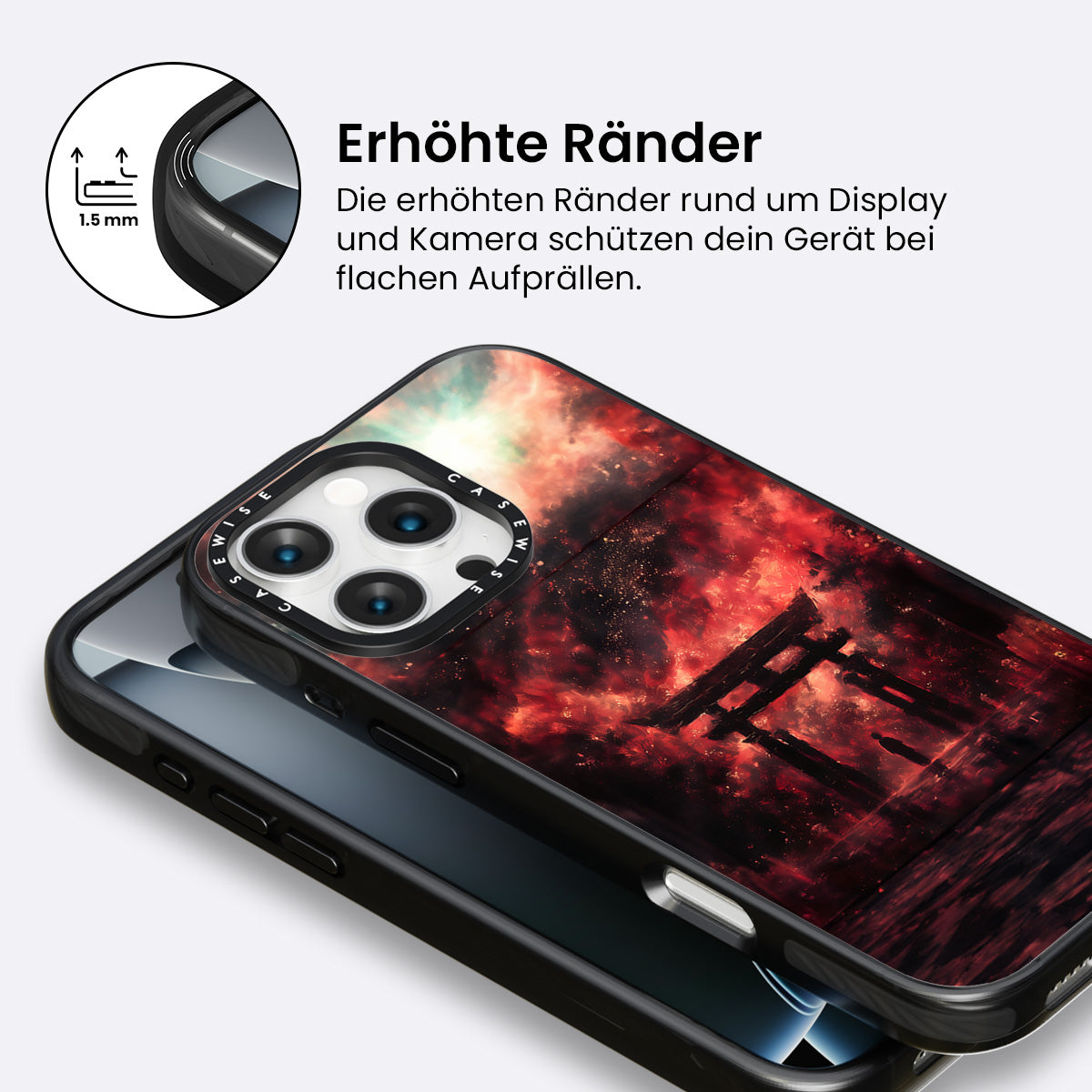 1.5 mm

Erhöhte Ränder

Die erhöhten Ränder rund um Display und Kamera schützen dein Gerät bei flachen Aufprällen.

CASEWISE CASEWISE