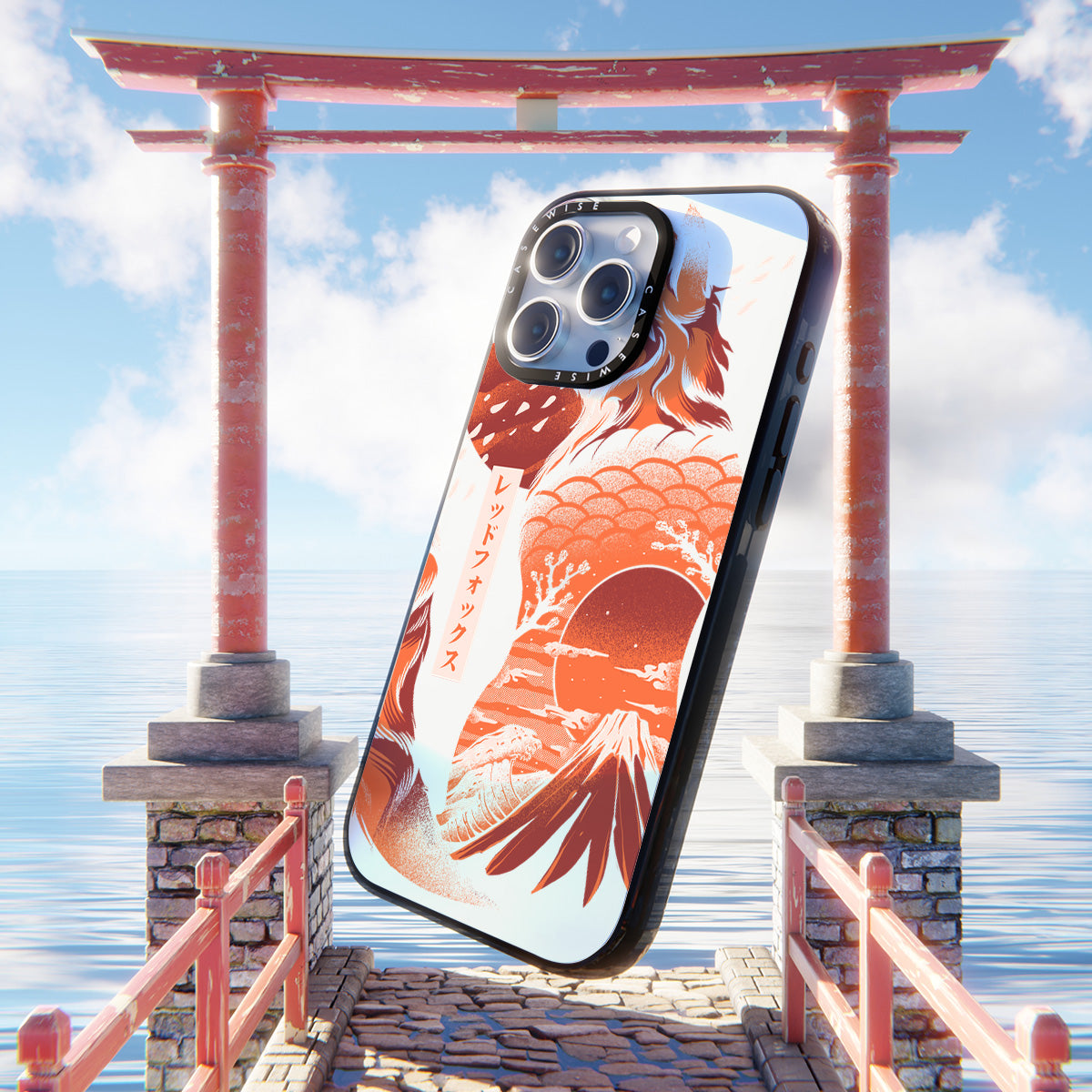 CASEWISE CASEWISE

レッドフォックス