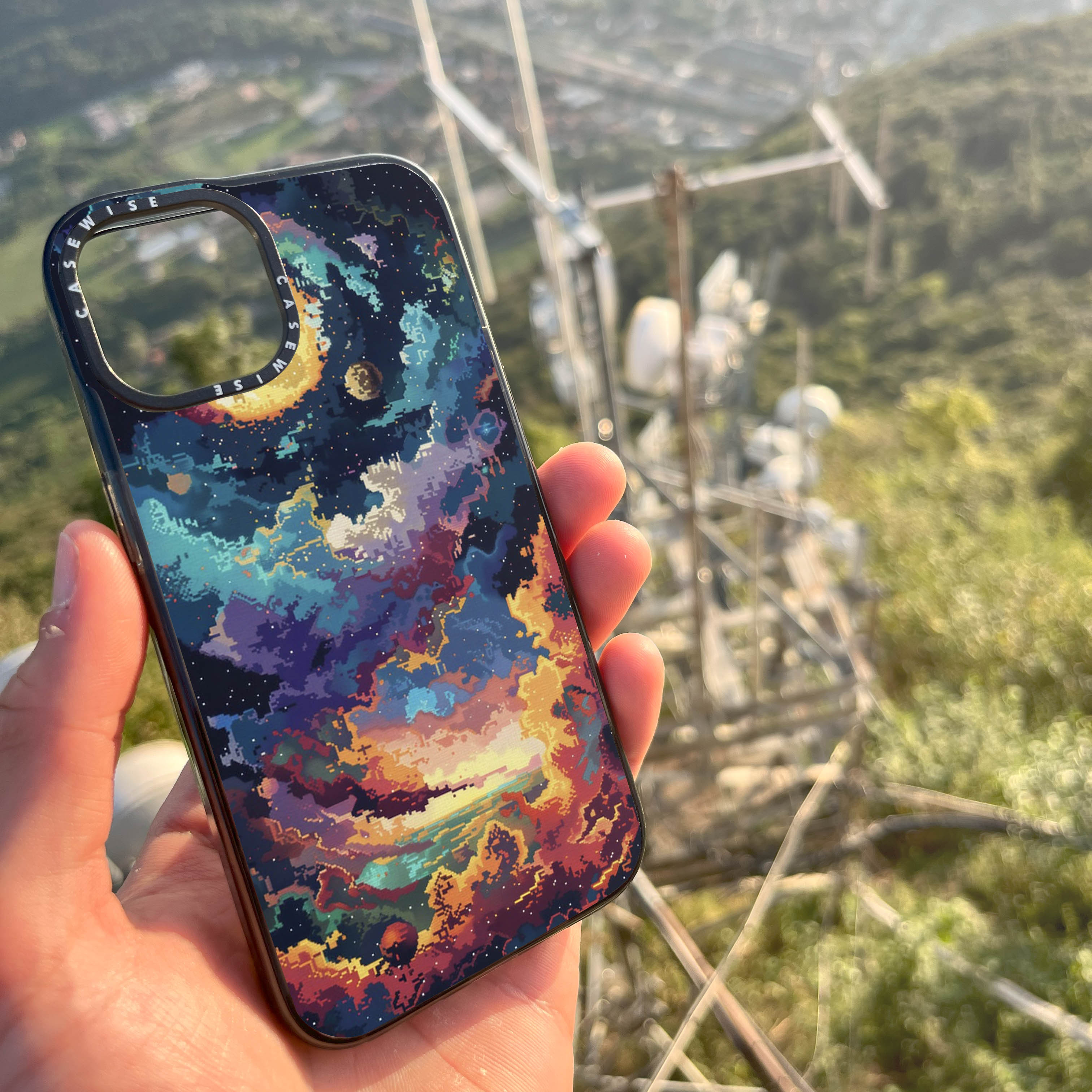 CASEWISE CASEWISE