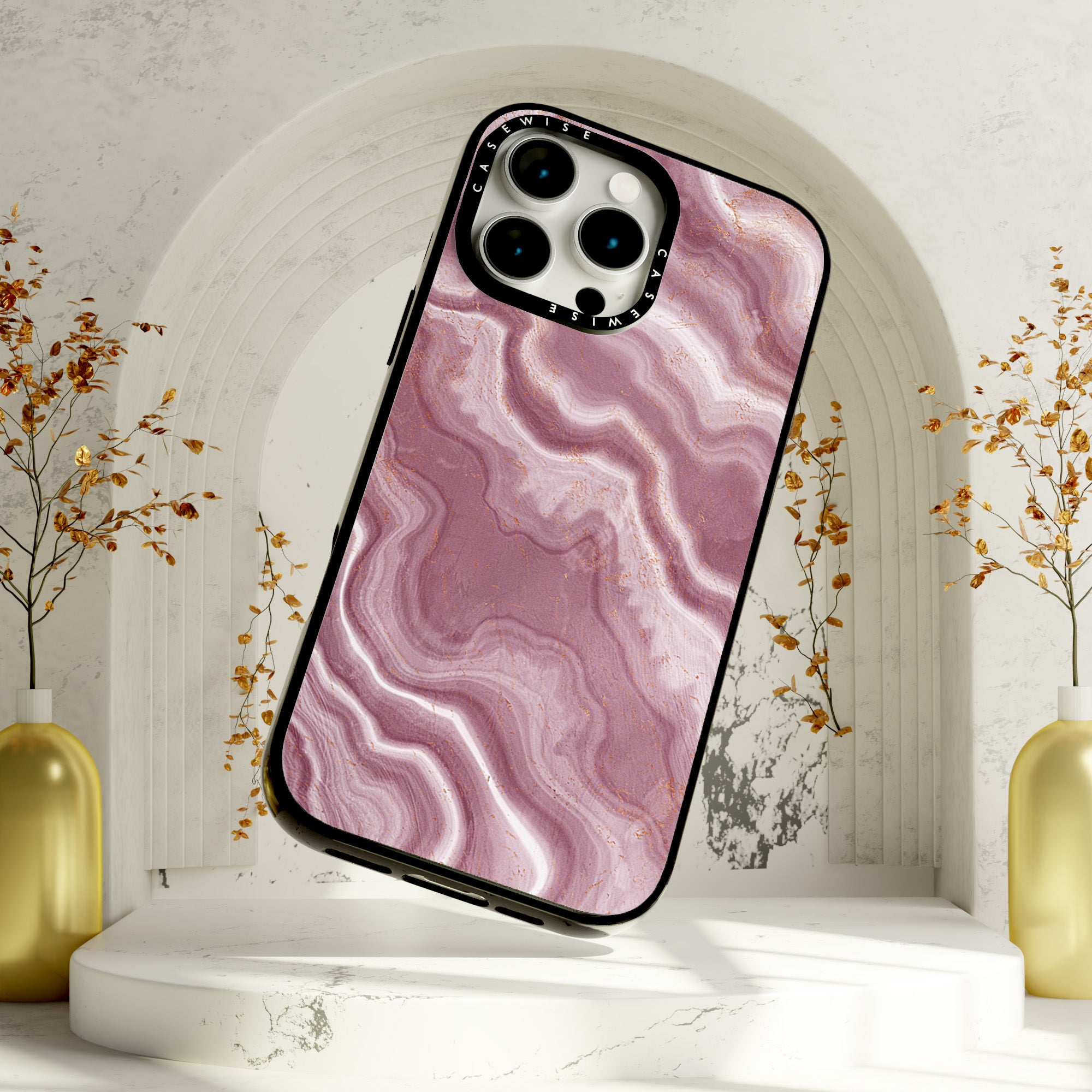 CASEWISE
CASEWISE