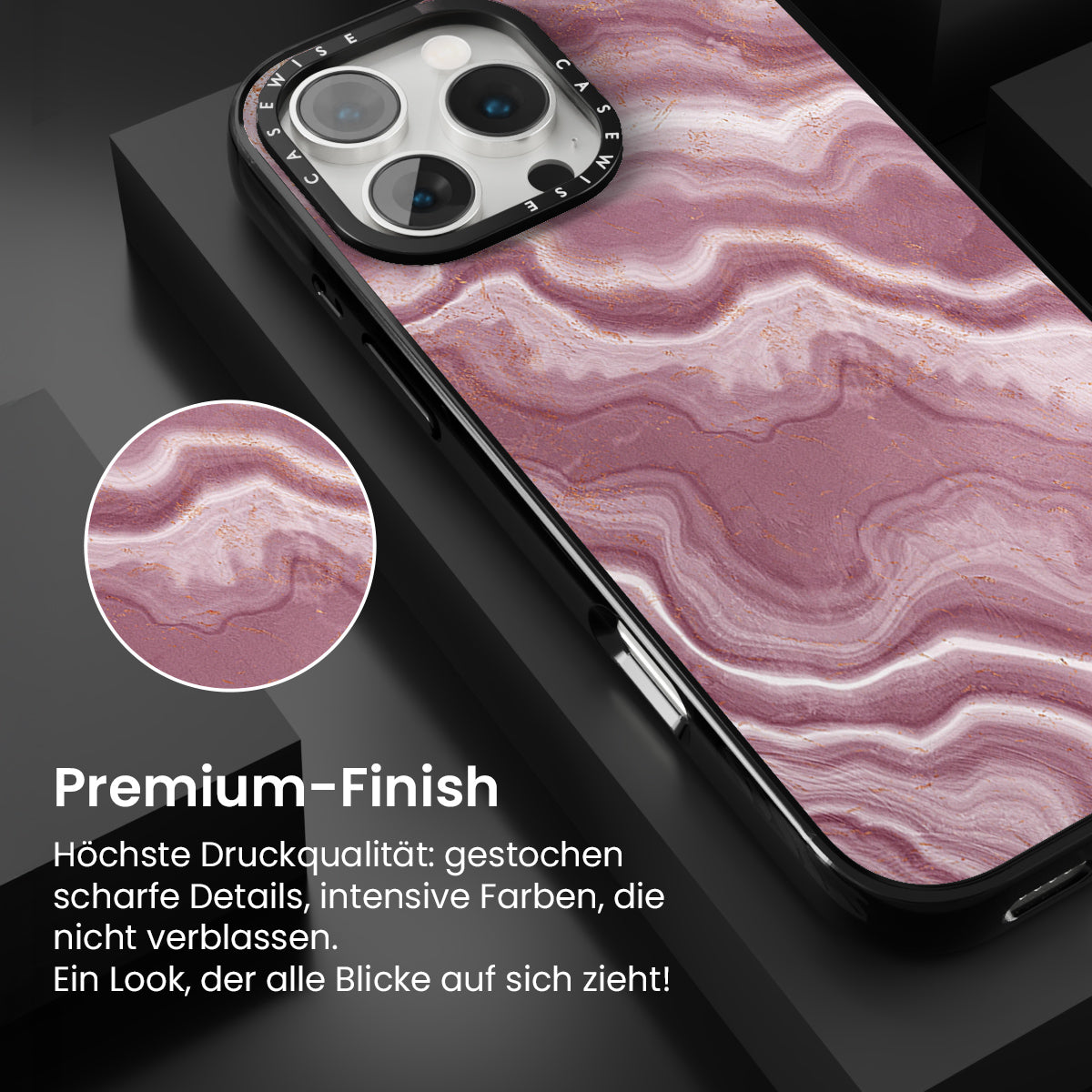 CASEWISE CASEWISE

Premium-Finish

Höchste Druckqualität: gestochen scharfe Details, intensive Farben, die nicht verblassen.
Ein Look, der alle Blicke auf sich zieht!