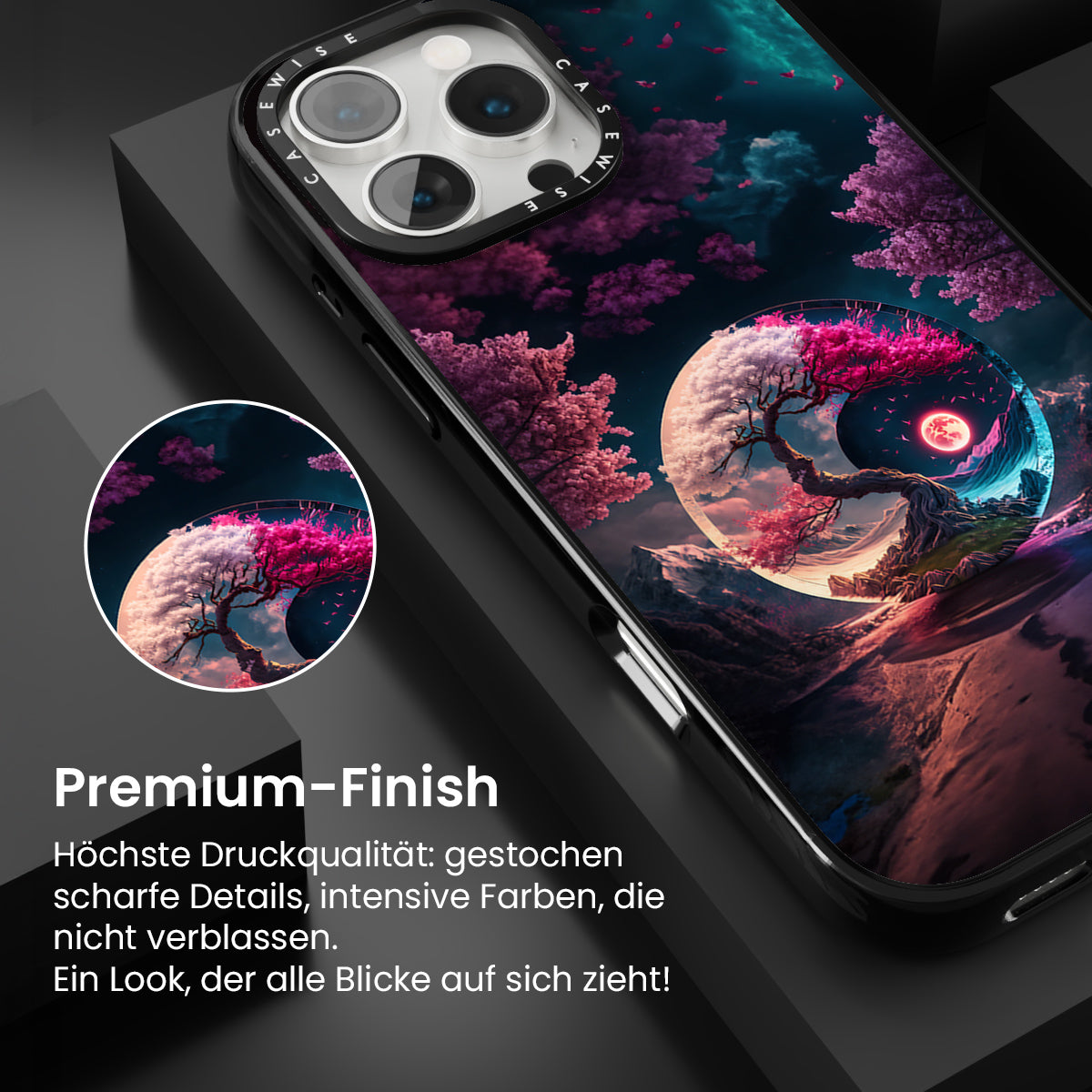 CASEWISE CASEWISE

Premium-Finish

Höchste Druckqualität: gestochen scharfe Details, intensive Farben, die nicht verblassen.
Ein Look, der alle Blicke auf sich zieht!