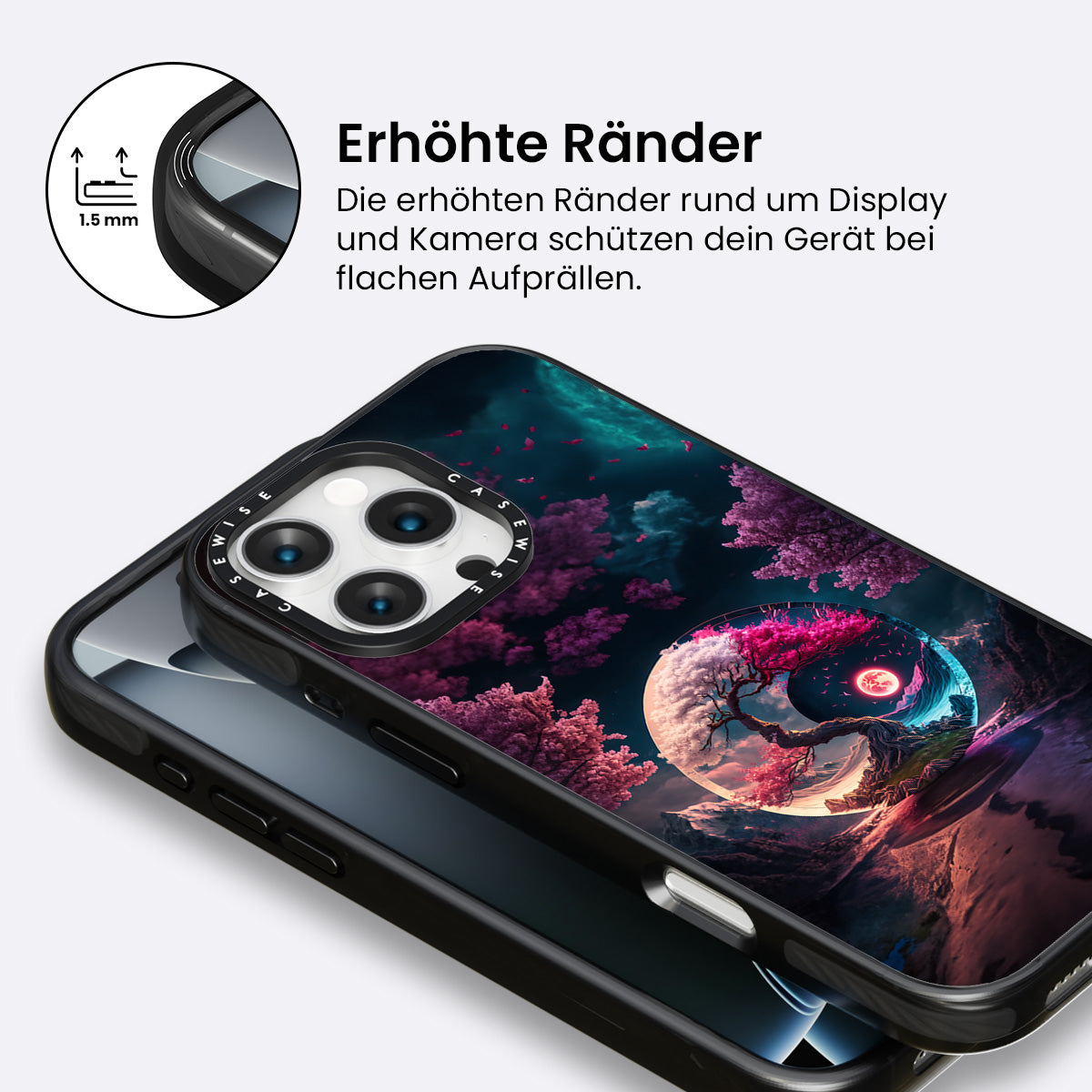 1.5 mm

Erhöhte Ränder

Die erhöhten Ränder rund um Display und Kamera schützen dein Gerät bei flachen Aufprällen.

CASEWISE CASEWISE