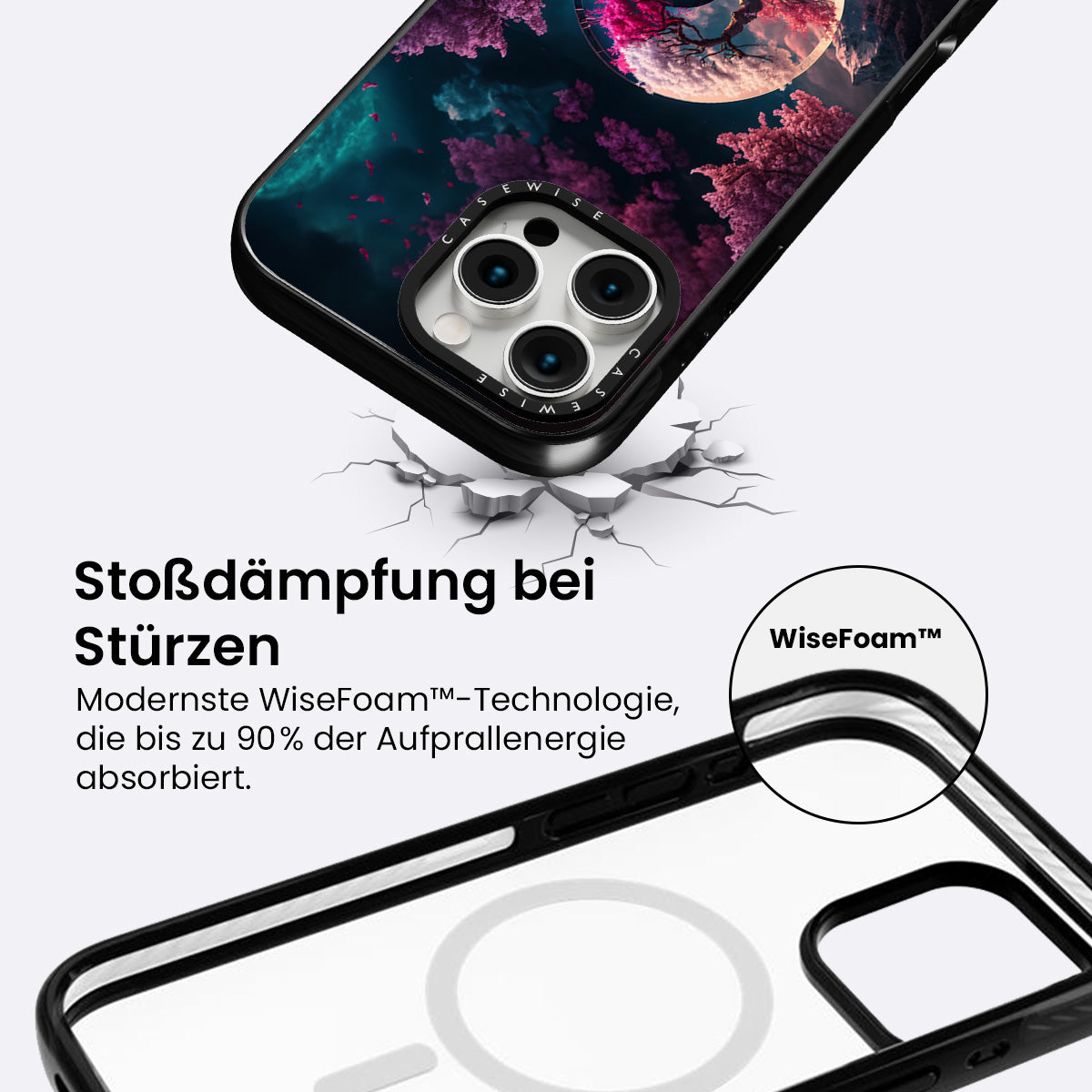 CASEWISE

CASEWISE

Stoßdämpfung bei Stürzen

Modernste WiseFoam™-Technologie, die bis zu 90% der Aufprallenergie absorbiert.

WiseFoam™