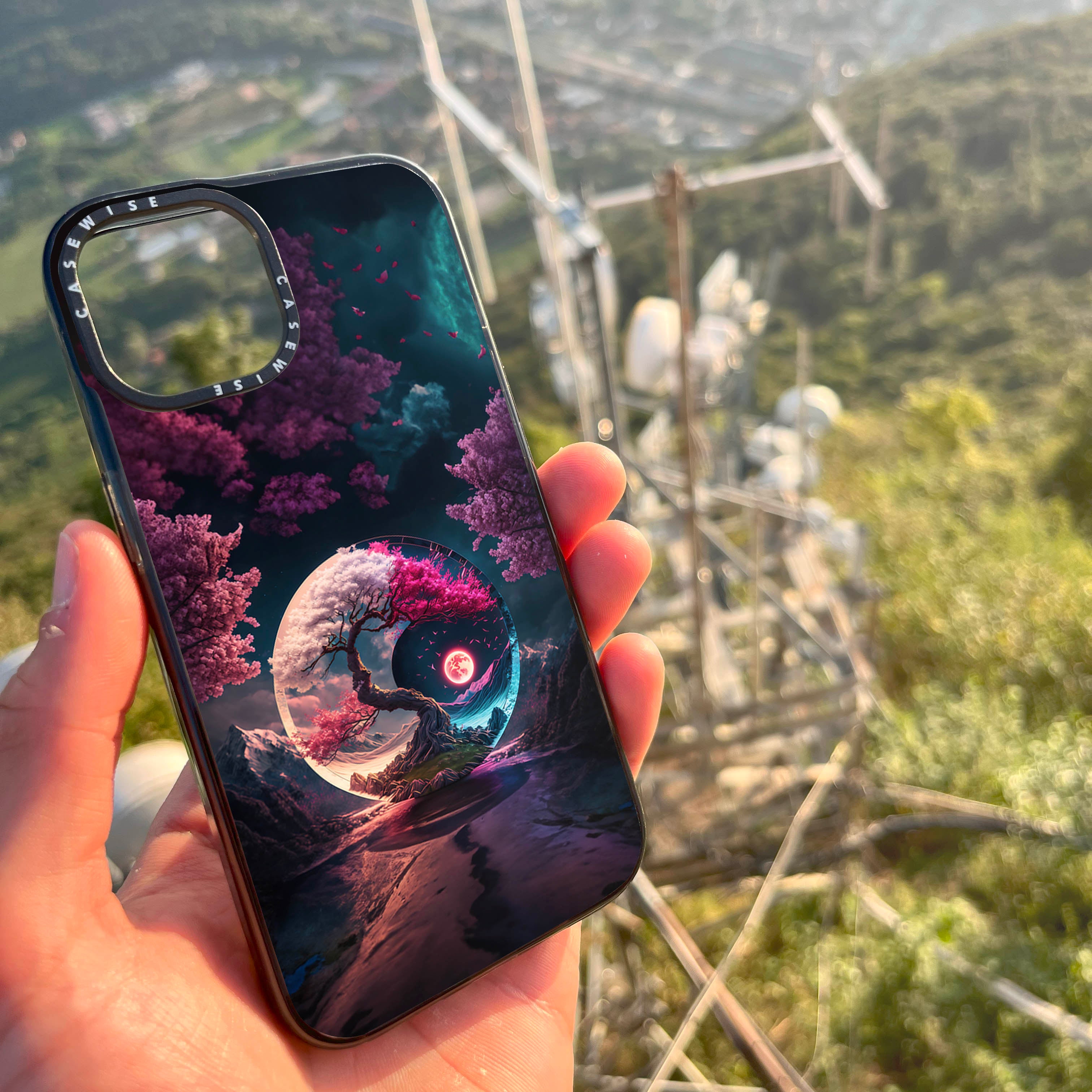 CASEWISE CASEWISE