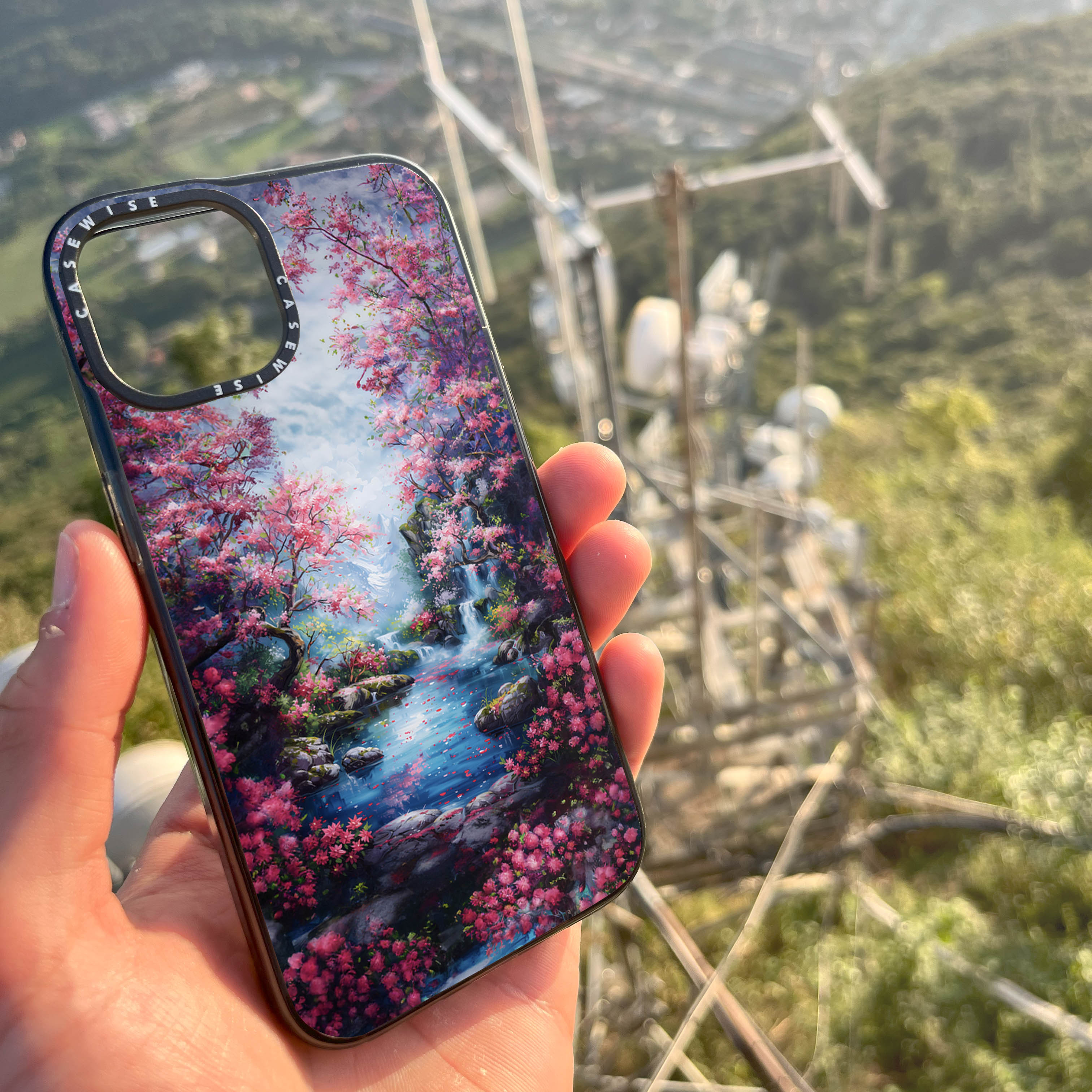 CASEWISE CASEWISE