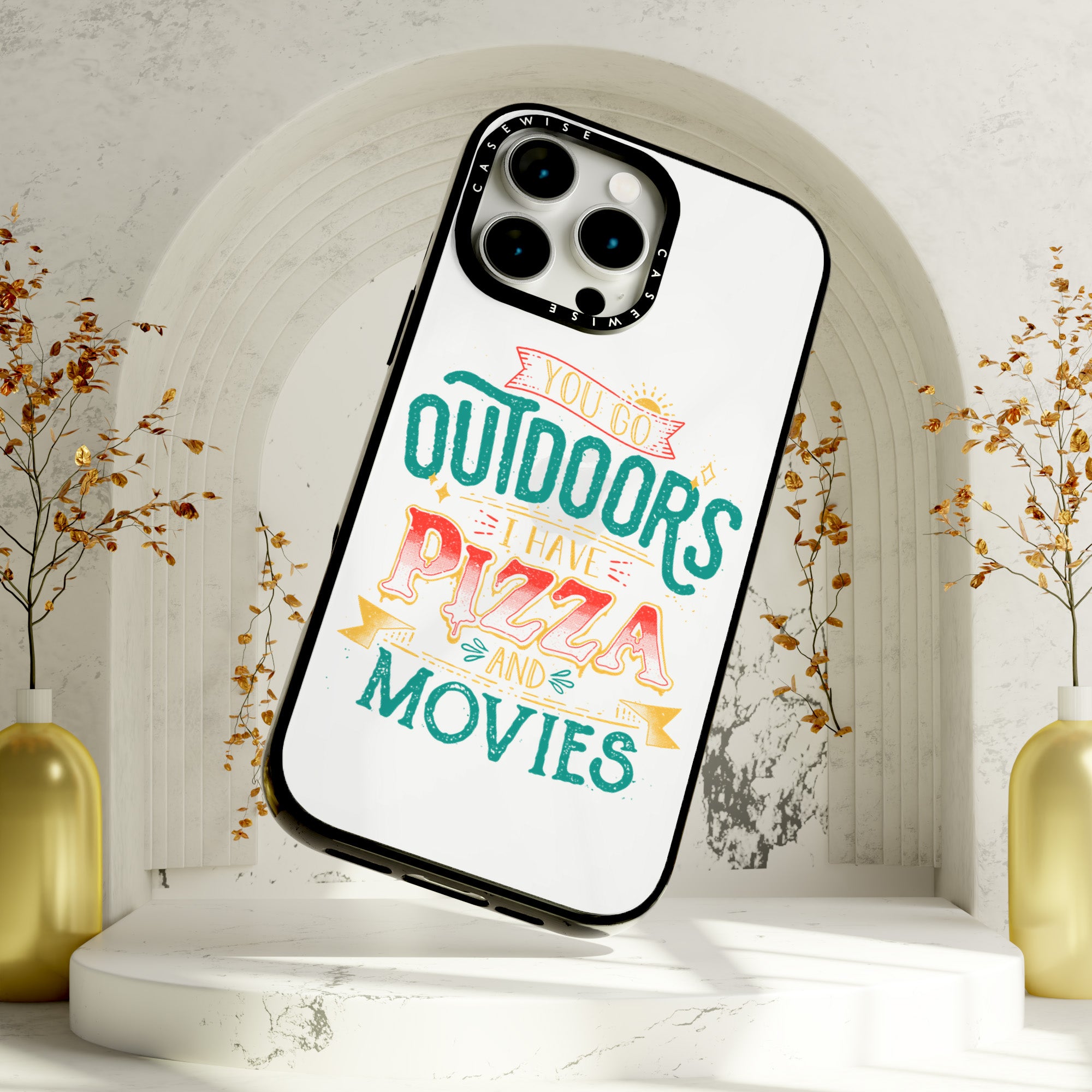 CASEWISE
CASEWISE

YOU GO
OUTDOORS
I HAVE
PIZZA
AND
MOVIES