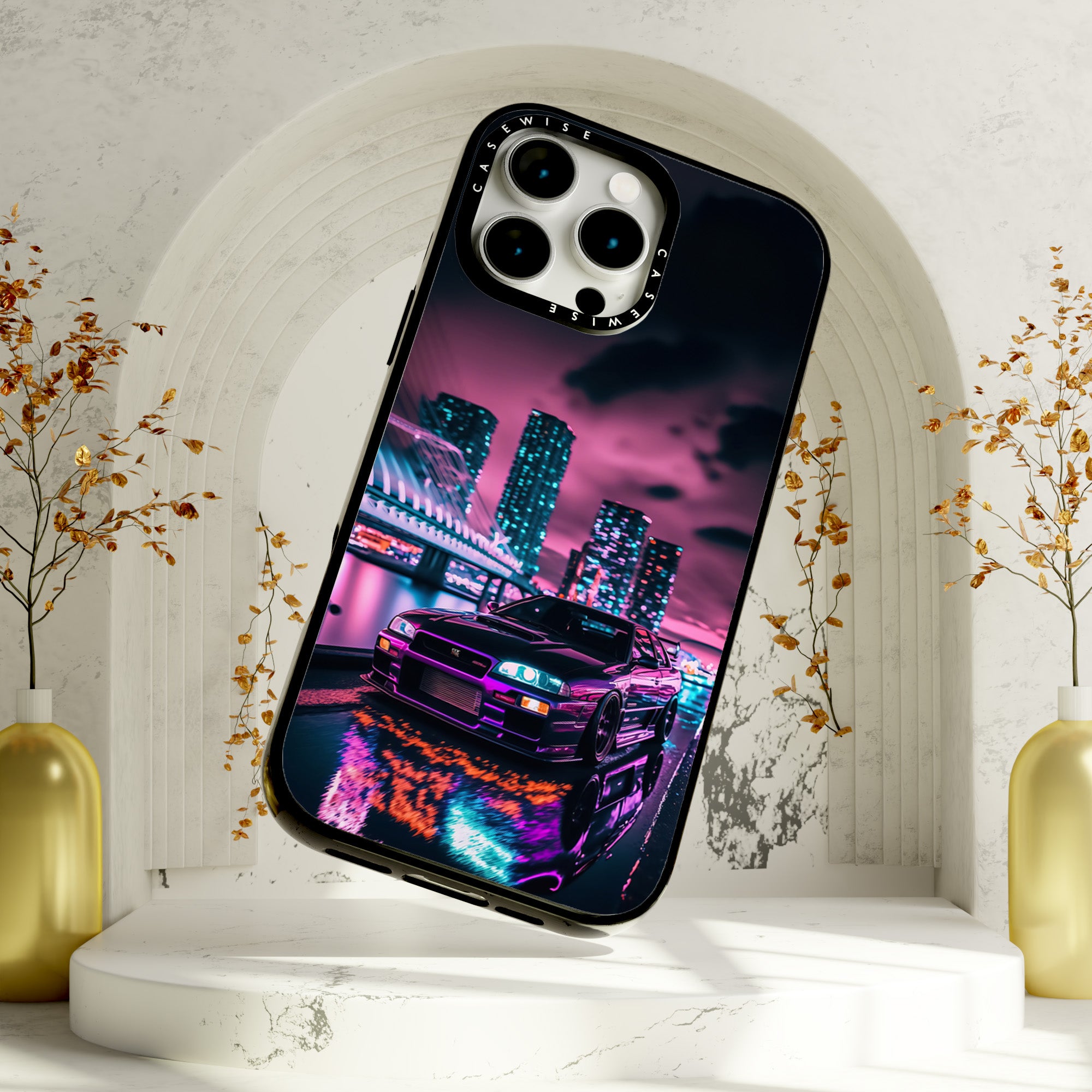 CASEWISE
CASEWISE