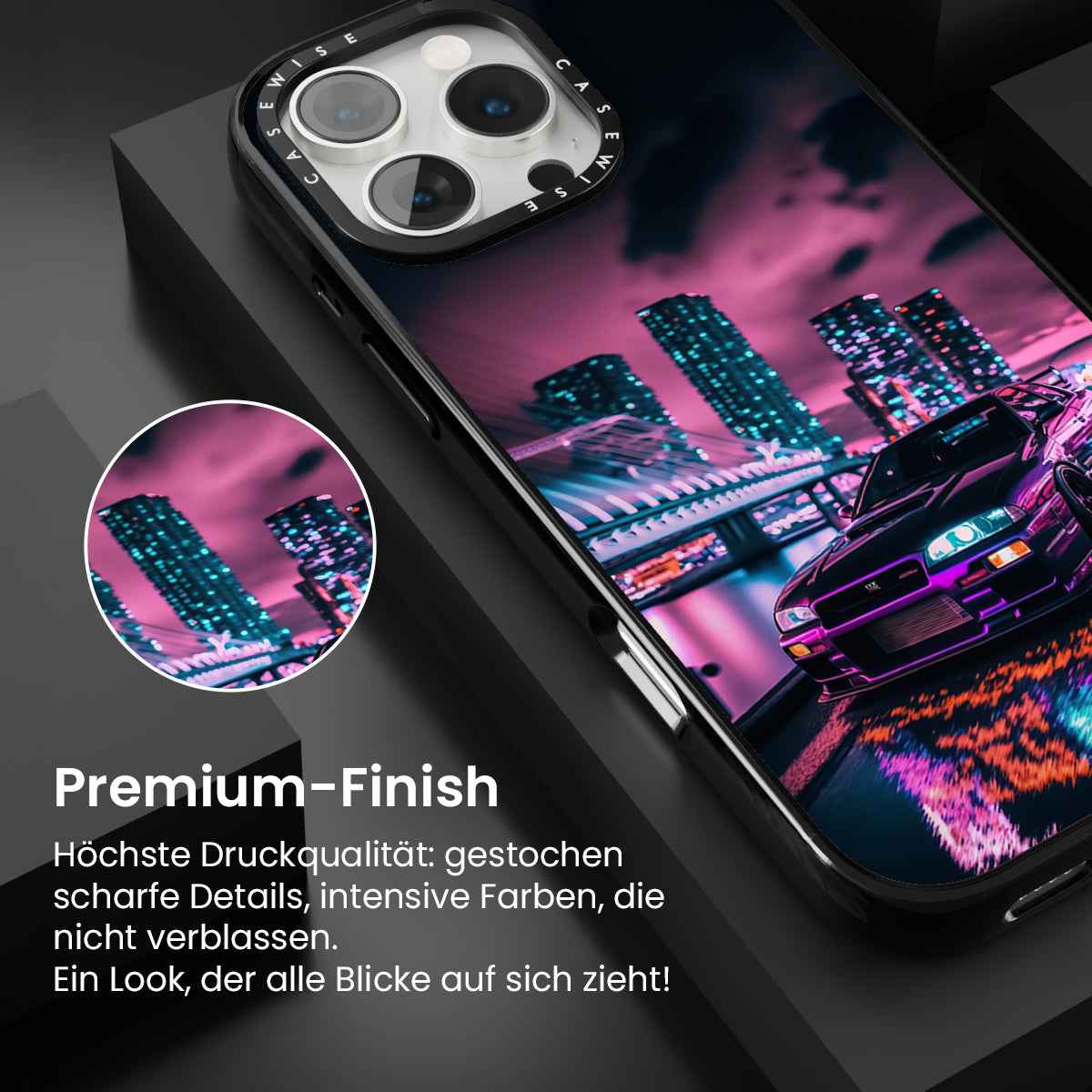 CASEWISE CASEWISE

Premium-Finish

Höchste Druckqualität: gestochen scharfe Details, intensive Farben, die nicht verblassen.
Ein Look, der alle Blicke auf sich zieht!