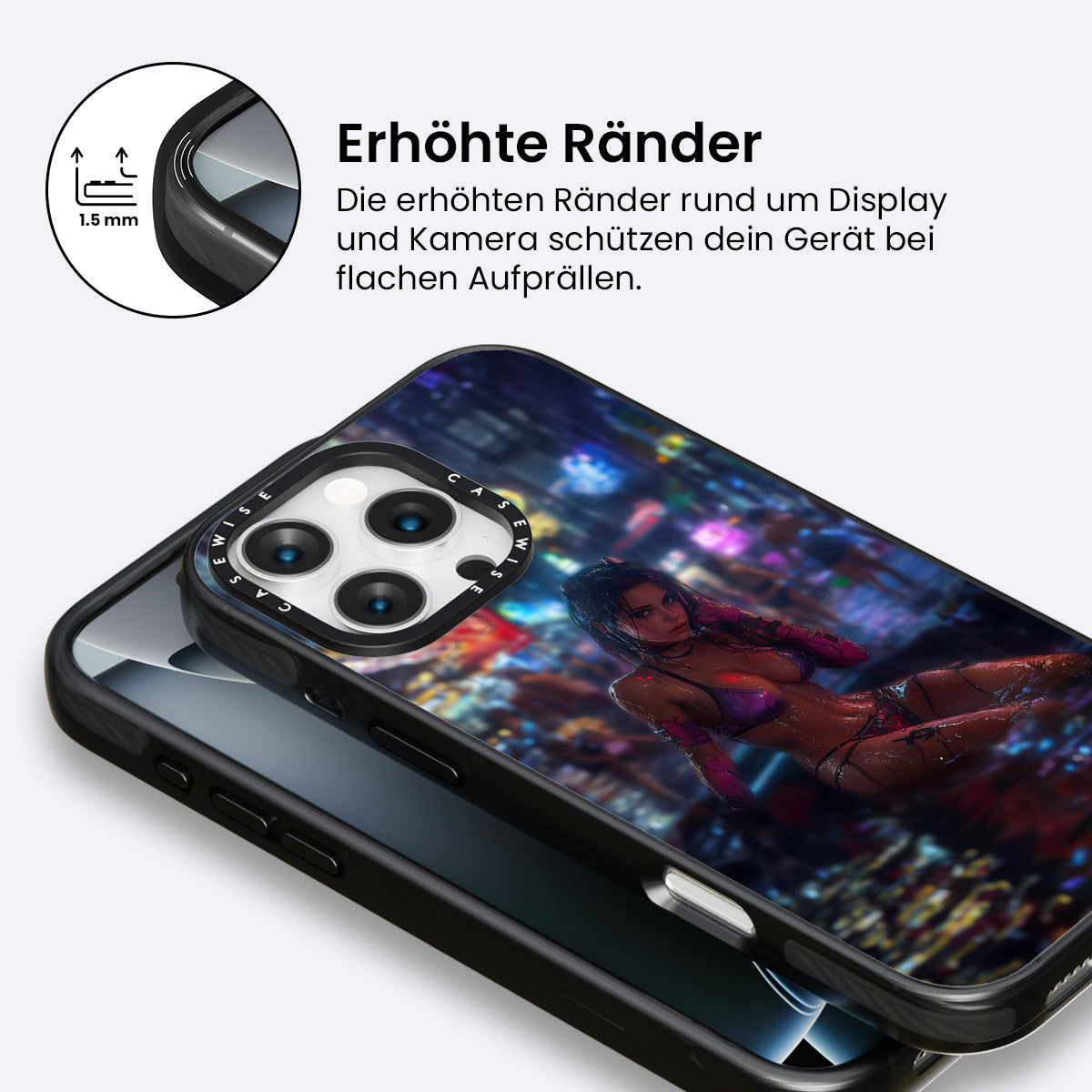 1.5 mm

Erhöhte Ränder

Die erhöhten Ränder rund um Display und Kamera schützen dein Gerät bei flachen Aufprällen.

CASEWISE CASEWISE