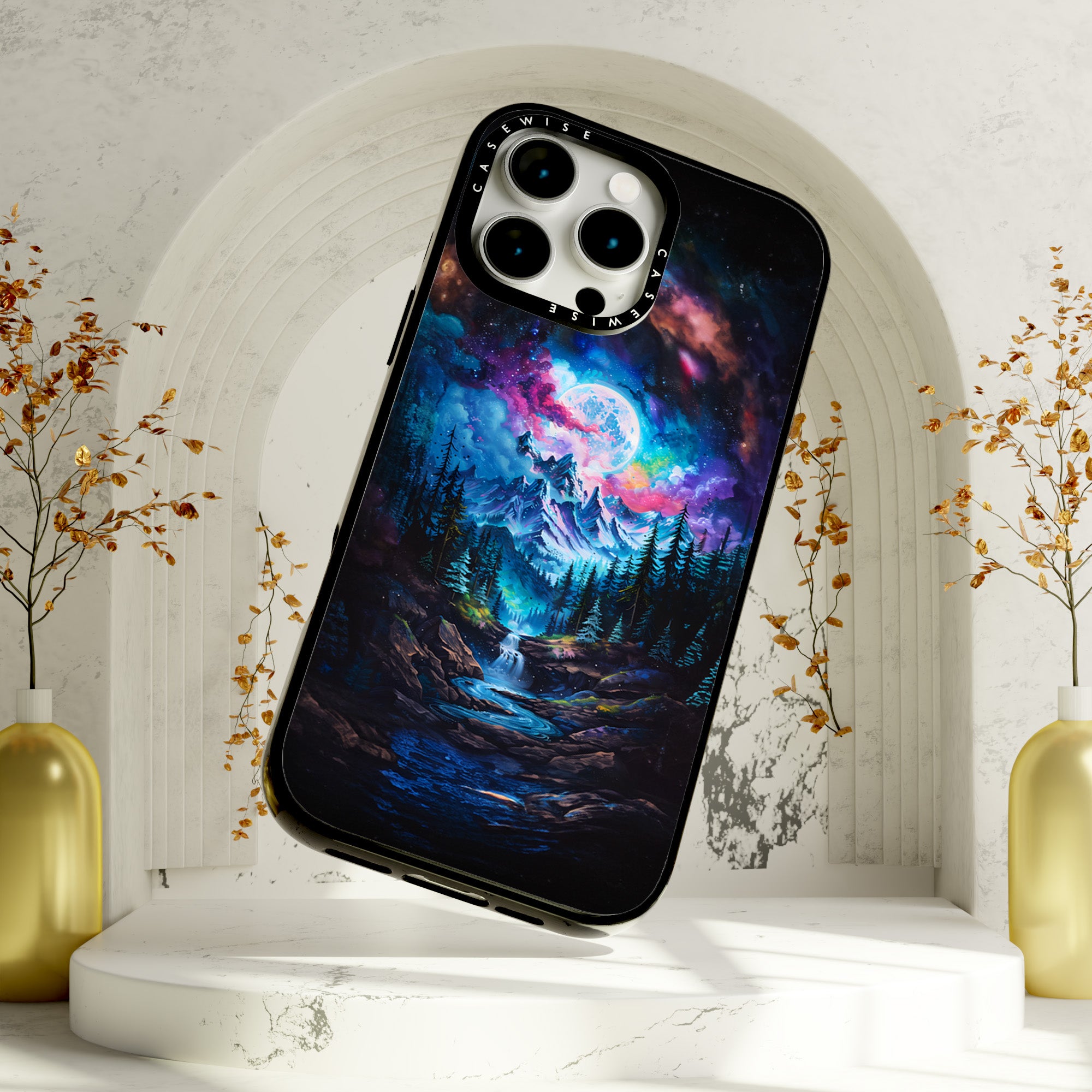 CASEWISE
CASEWISE