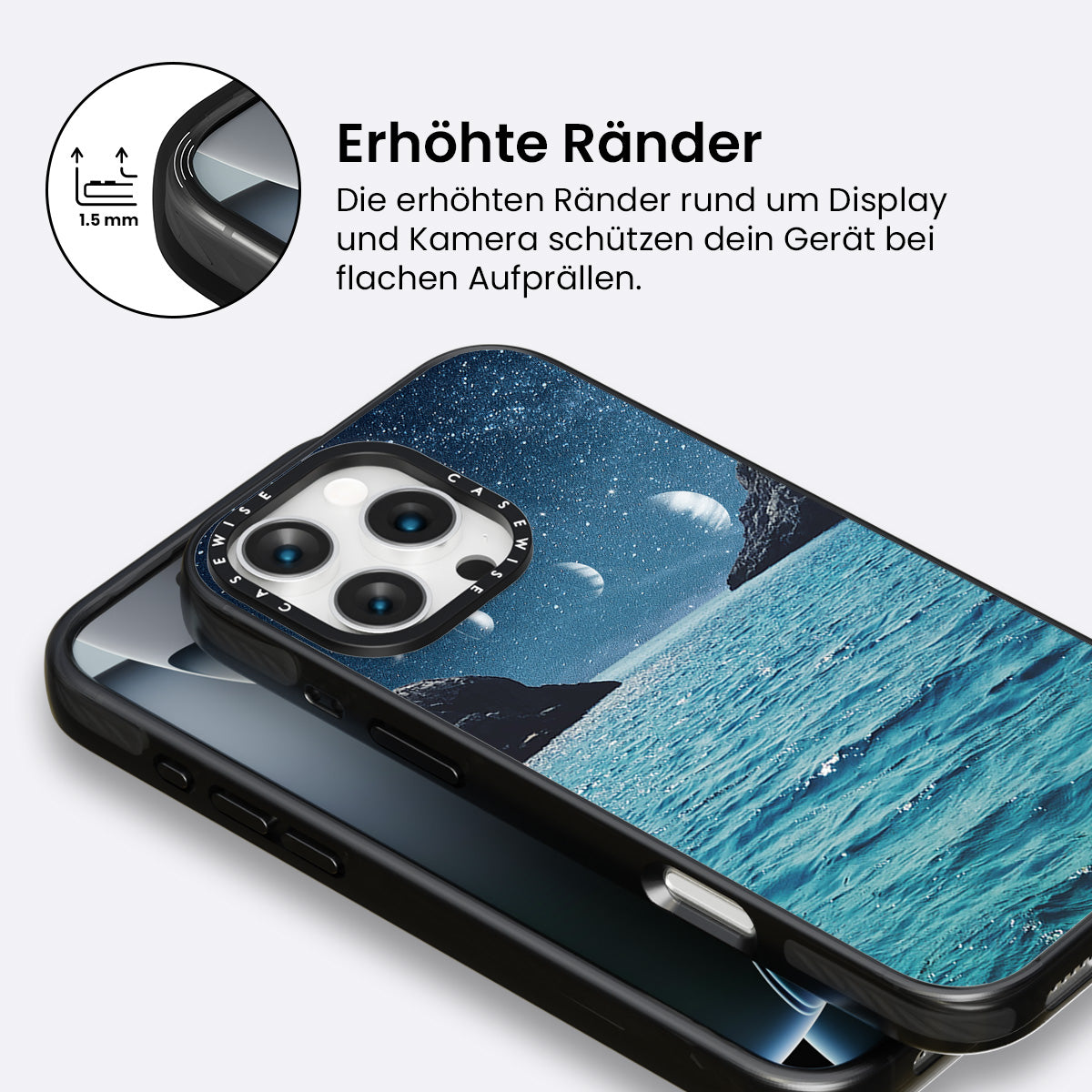 1.5 mm

Erhöhte Ränder

Die erhöhten Ränder rund um Display und Kamera schützen dein Gerät bei flachen Aufprällen.

CASEWISE CASEWISE