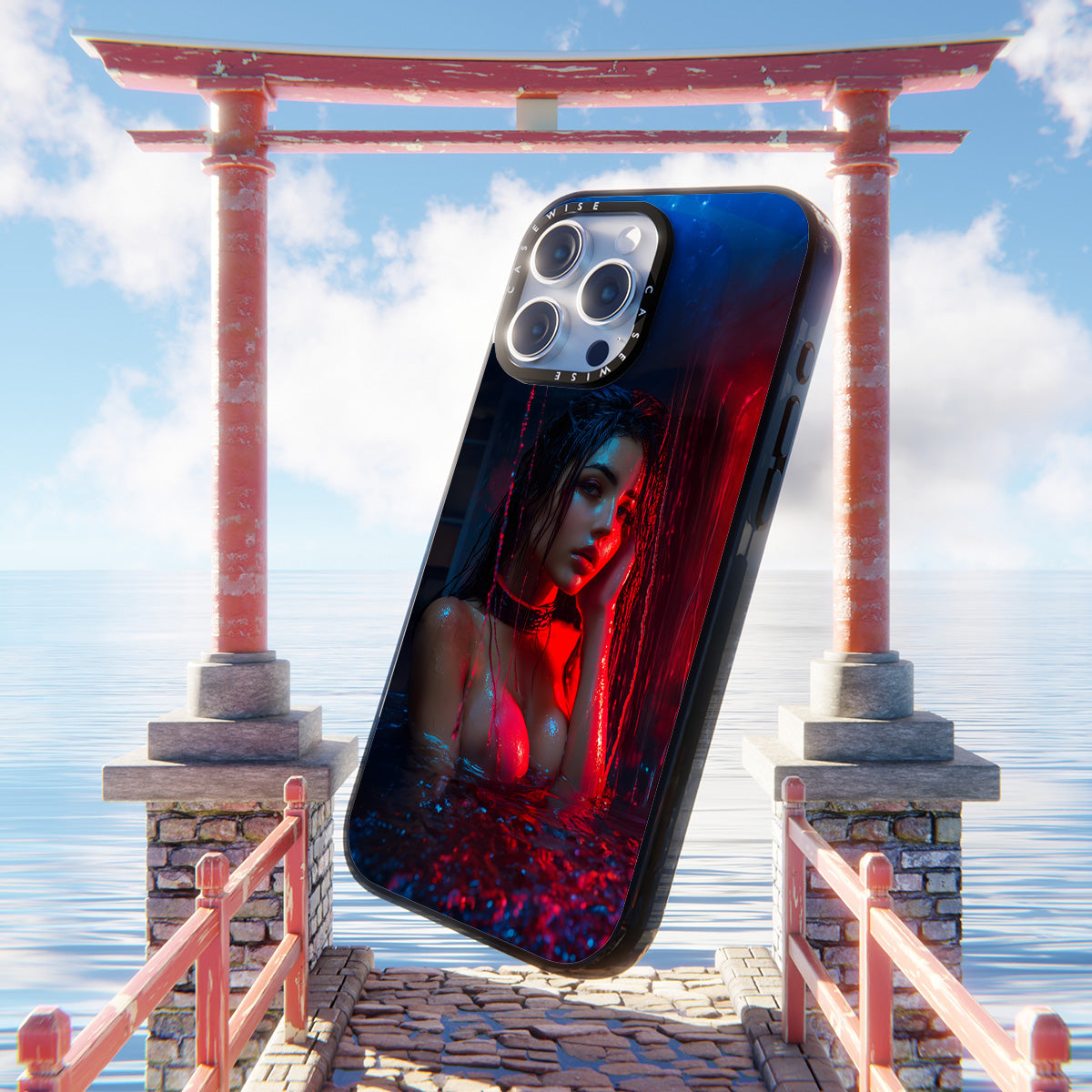 CASEWISE CASEWISE