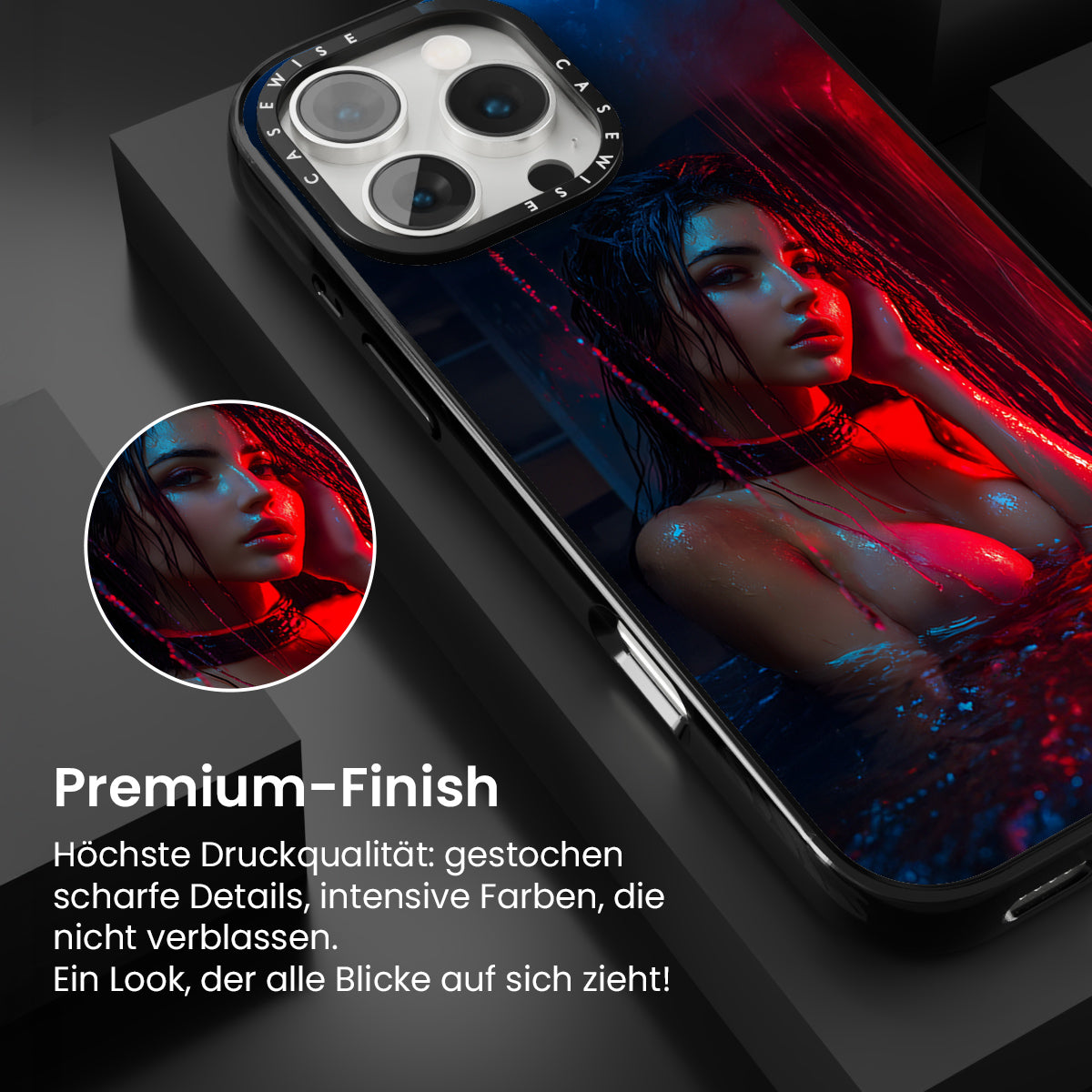 CASEWISE CASEWISE

Premium-Finish

Höchste Druckqualität: gestochen scharfe Details, intensive Farben, die nicht verblassen.
Ein Look, der alle Blicke auf sich zieht!