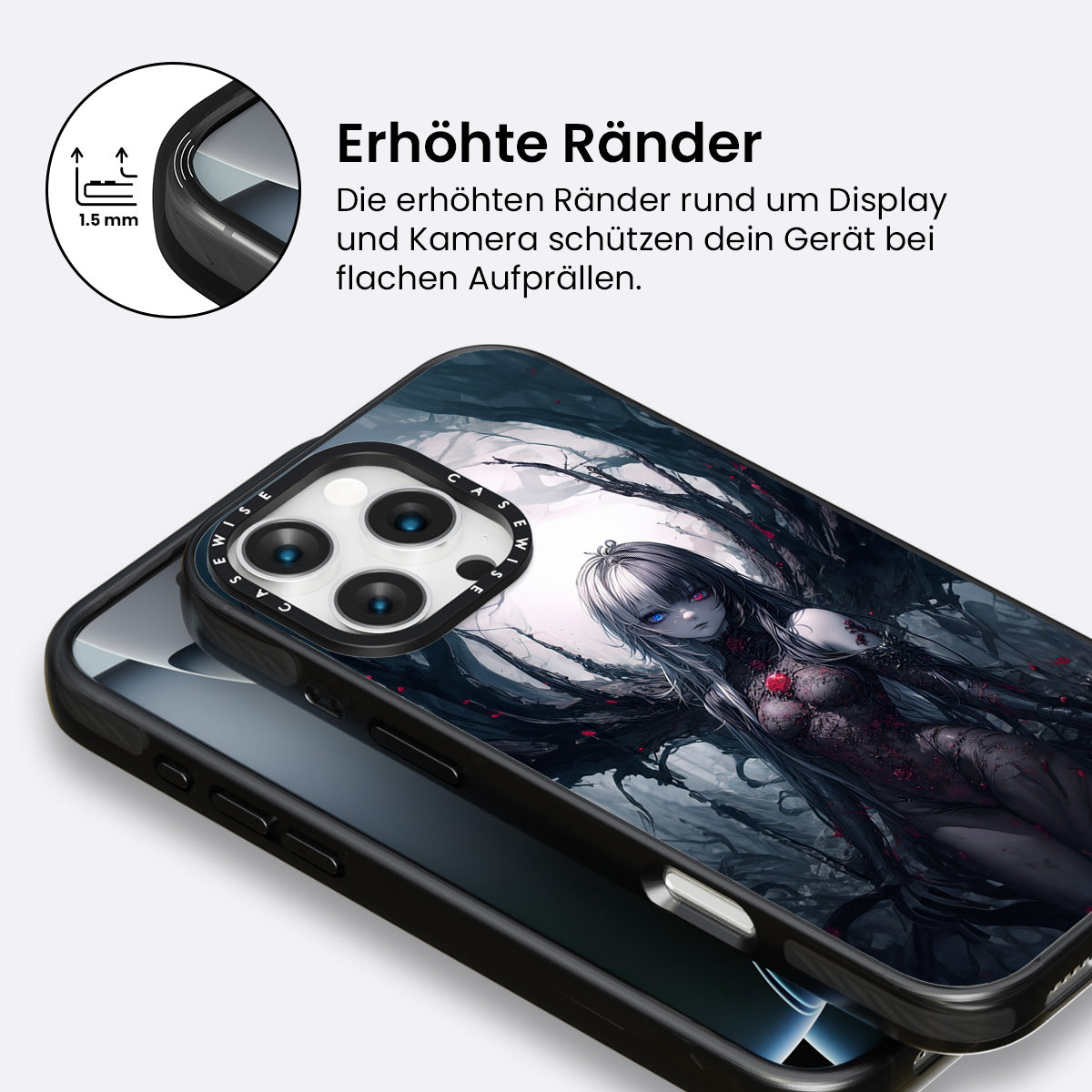 1.5 mm

Erhöhte Ränder

Die erhöhten Ränder rund um Display und Kamera schützen dein Gerät bei flachen Aufprällen.

CASEWISE CASEWISE