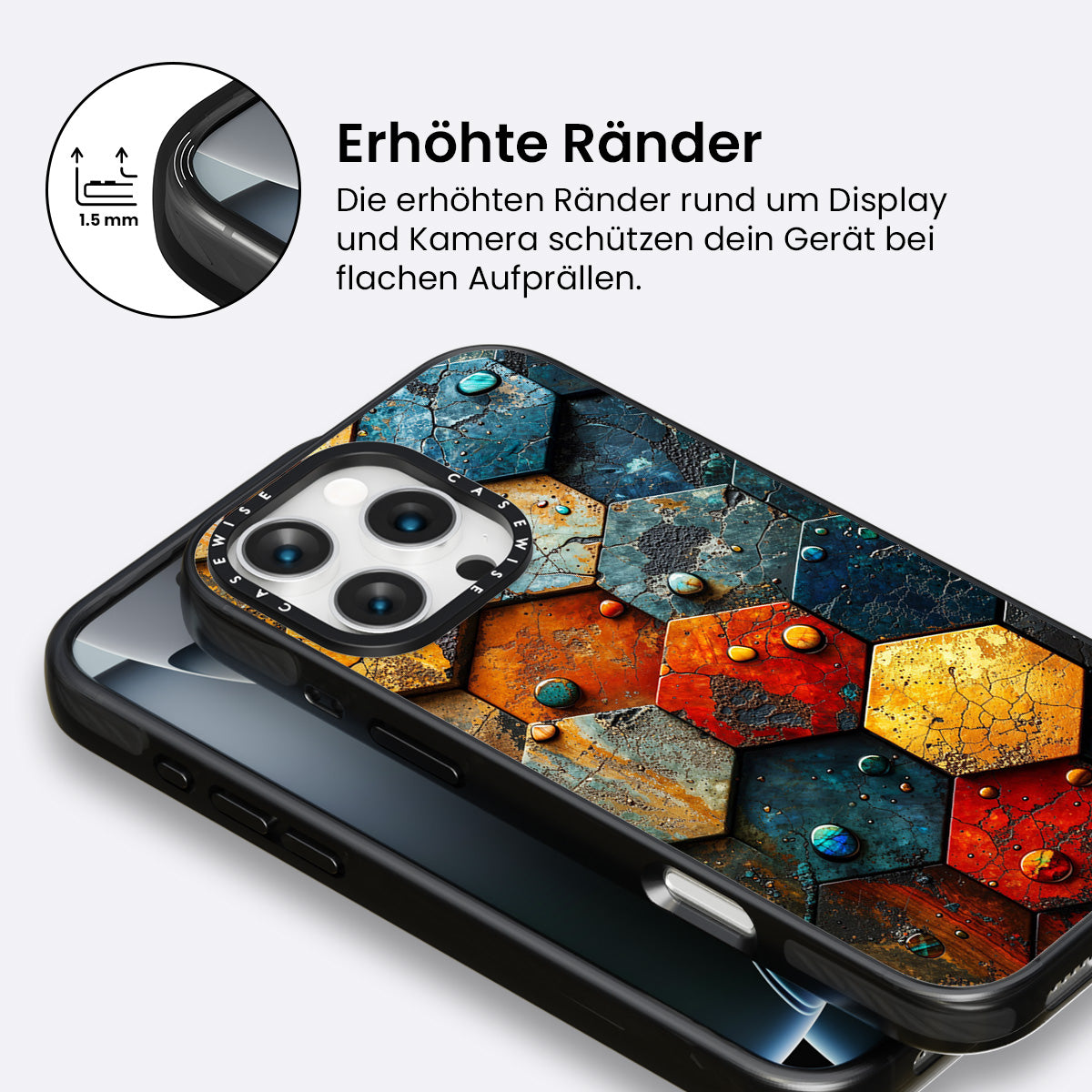 1.5 mm

Erhöhte Ränder

Die erhöhten Ränder rund um Display und Kamera schützen dein Gerät bei flachen Aufprällen.

CASEWISE CASEWISE