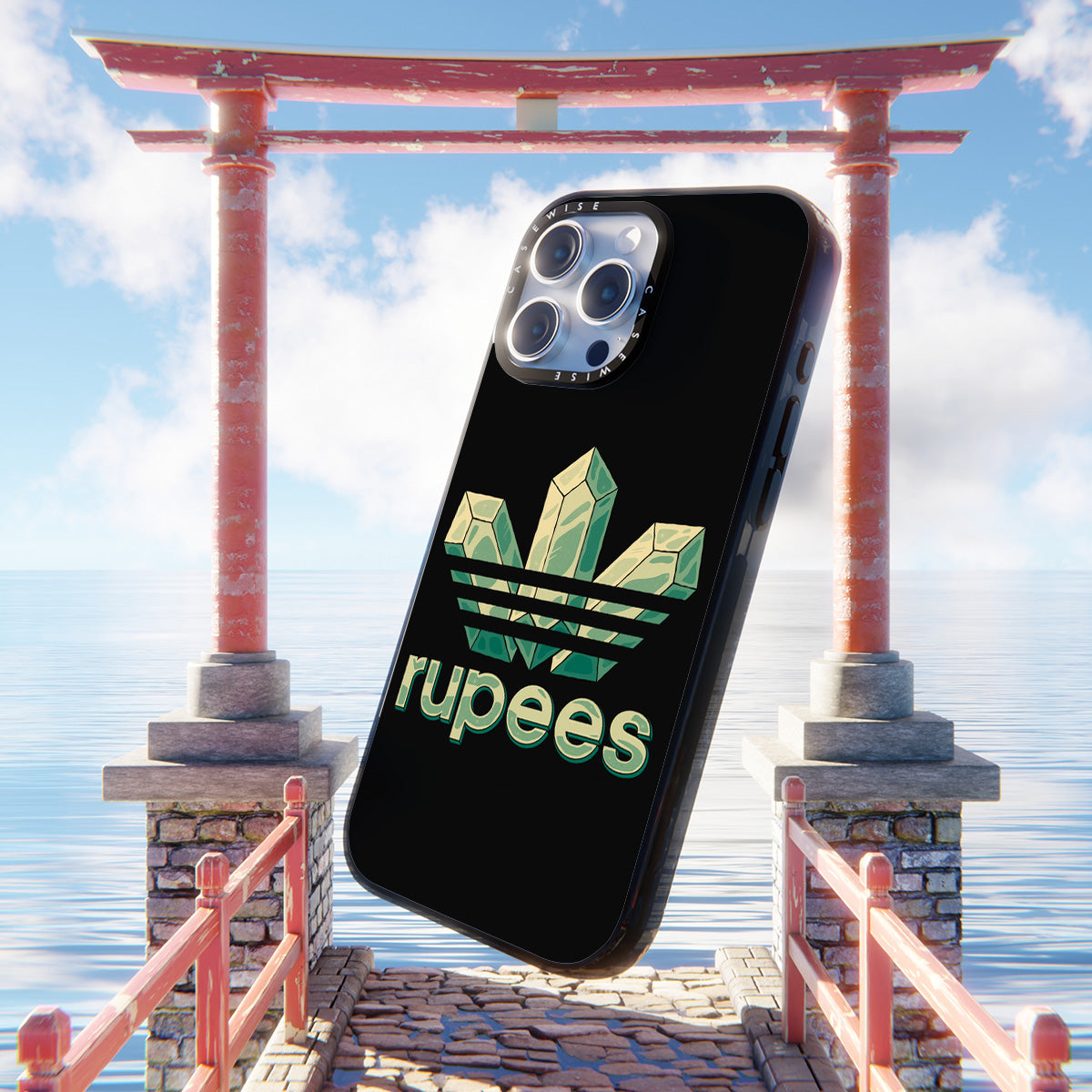 CASEWISE CASEWISE

rupees