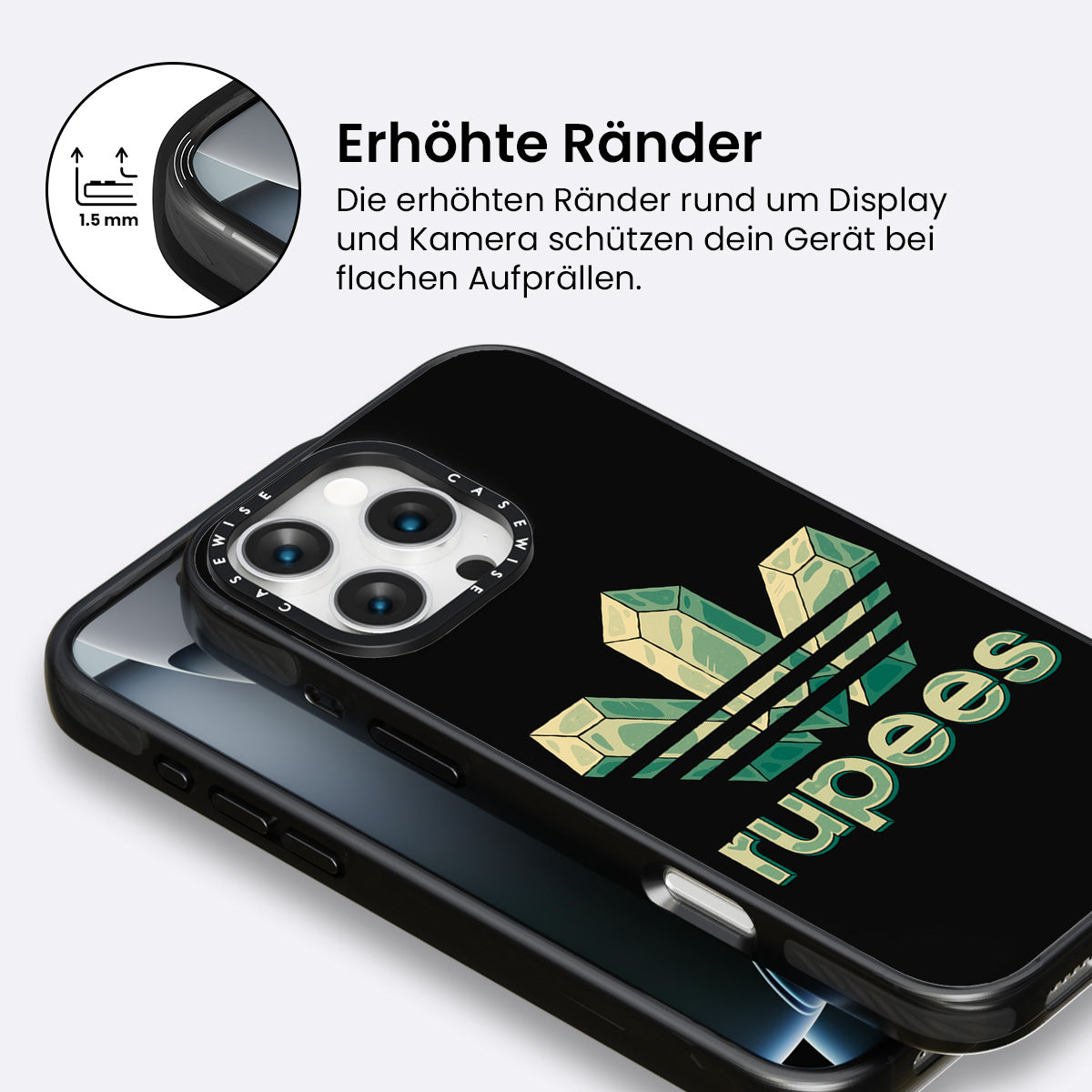 1.5 mm

Erhöhte Ränder

Die erhöhten Ränder rund um Display und Kamera schützen dein Gerät bei flachen Aufprällen.

CASEWISE CASEWISE

rupees