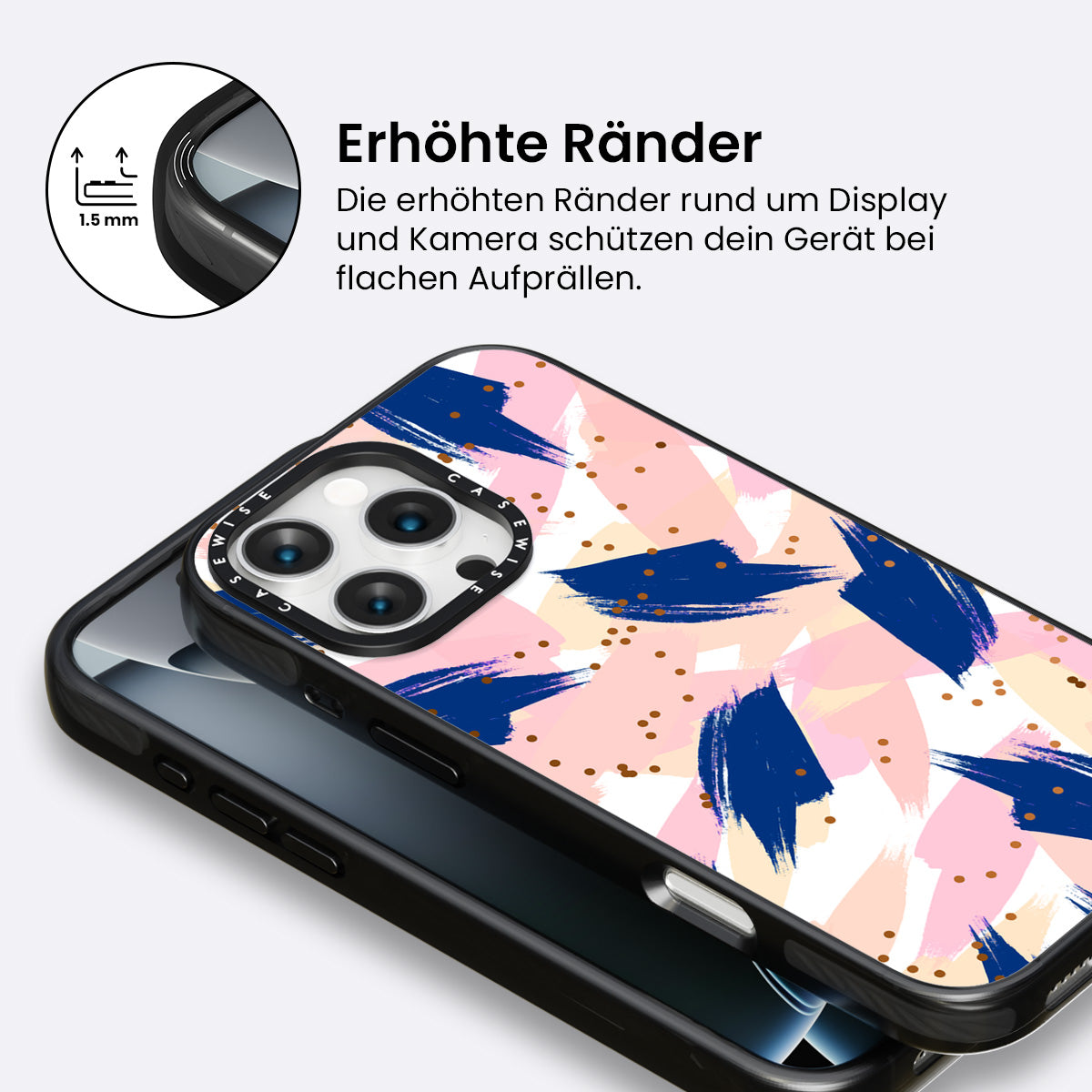 1.5 mm

Erhöhte Ränder

Die erhöhten Ränder rund um Display und Kamera schützen dein Gerät bei flachen Aufprällen.

CASEWISE CASEWISE