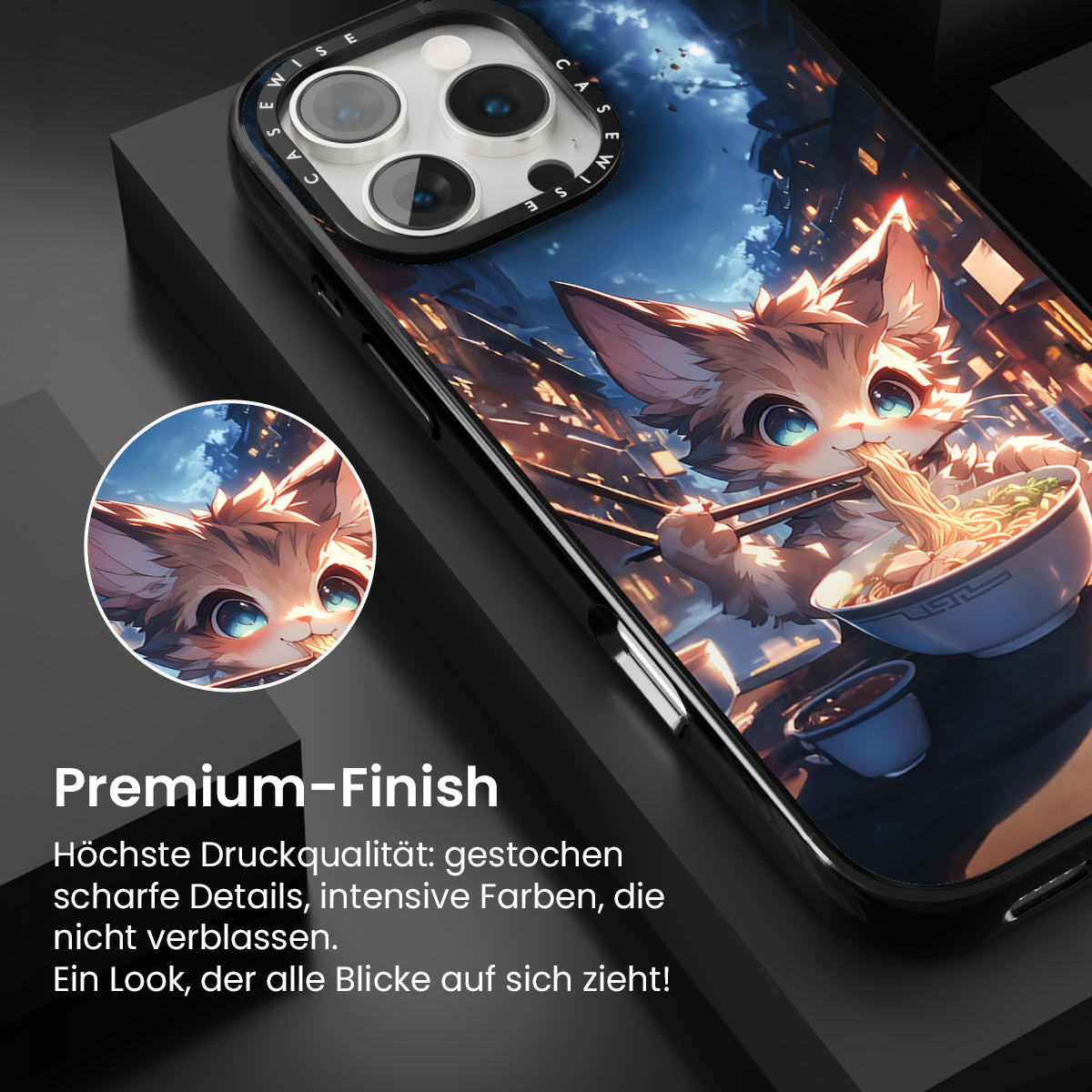 CASEWISE CASEWISE

Premium-Finish

Höchste Druckqualität: gestochen scharfe Details, intensive Farben, die nicht verblassen.
Ein Look, der alle Blicke auf sich zieht!