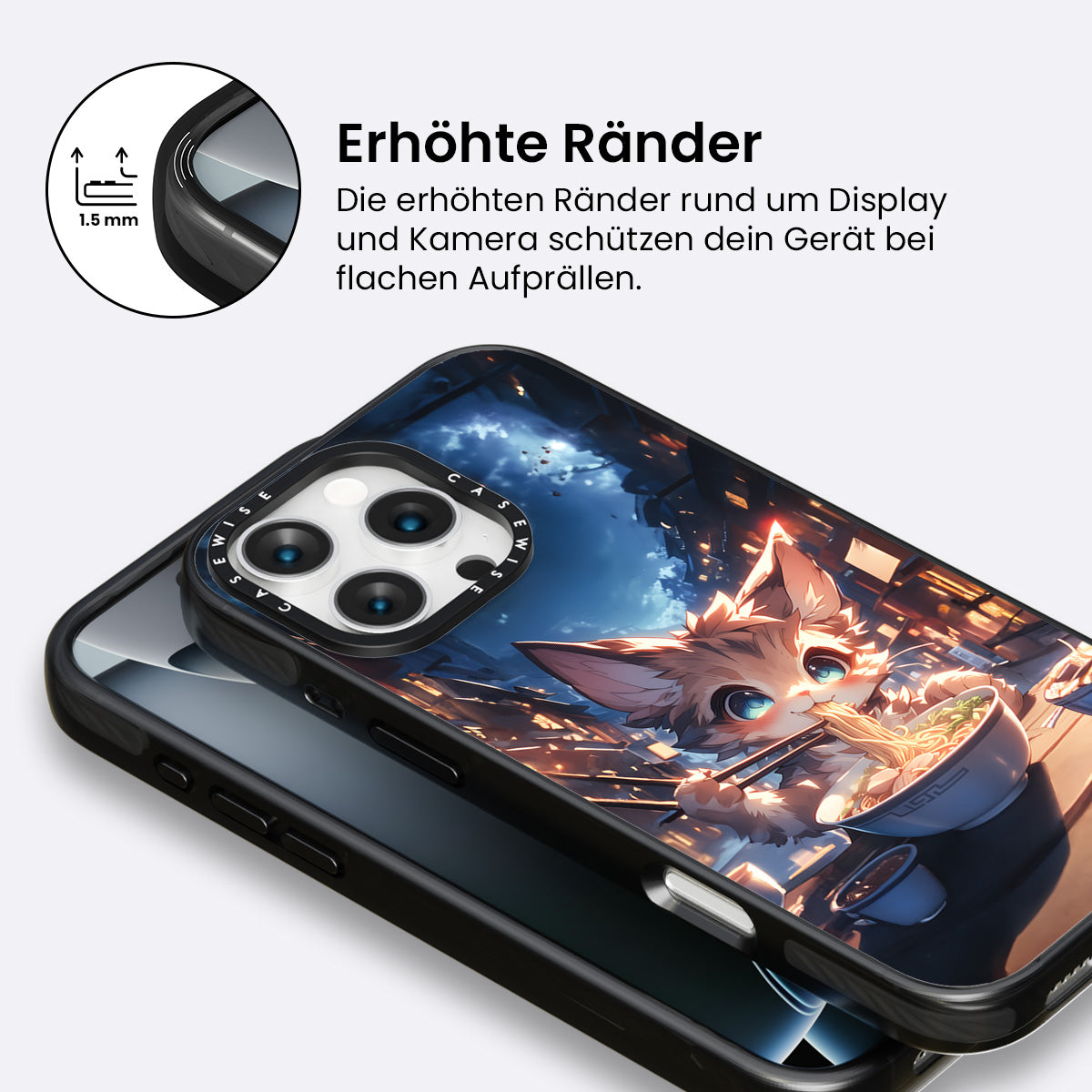 1.5 mm

Erhöhte Ränder

Die erhöhten Ränder rund um Display und Kamera schützen dein Gerät bei flachen Aufprällen.

CASEWISE CASEWISE