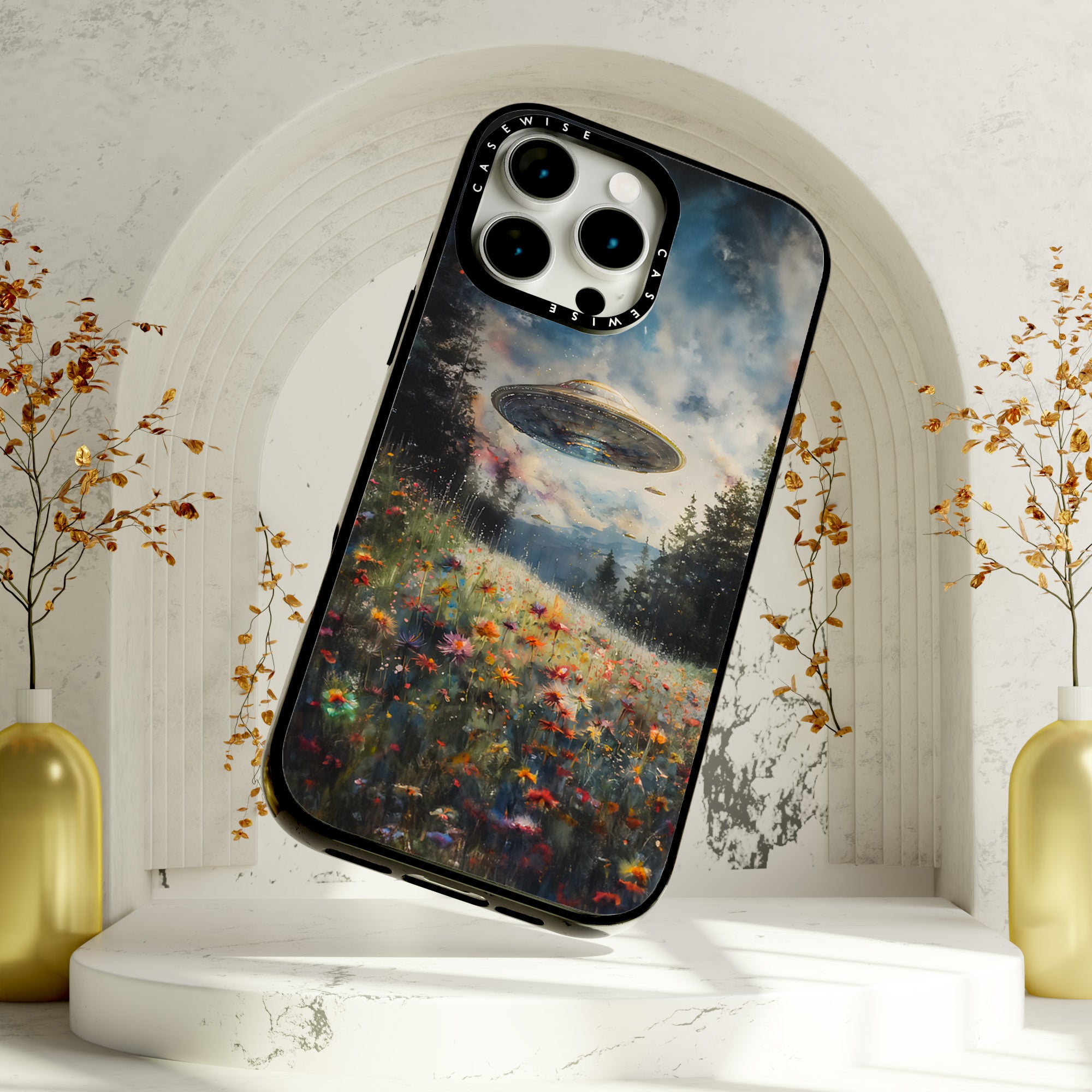 CASEWISE
CASEWISE