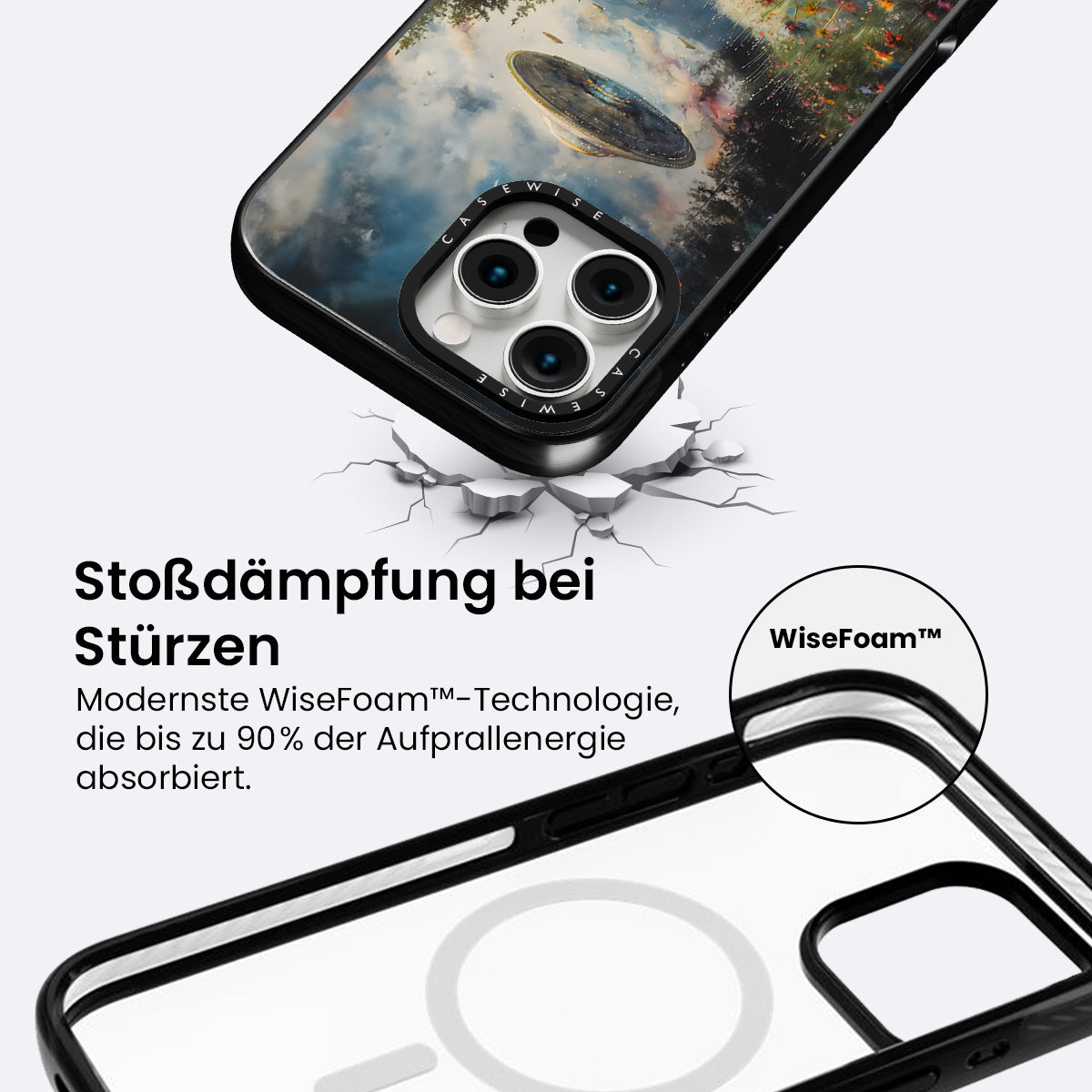 CASEWISE

CASEWISE

Stoßdämpfung bei Stürzen

Modernste WiseFoam™-Technologie, die bis zu 90% der Aufprallenergie absorbiert.

WiseFoam™