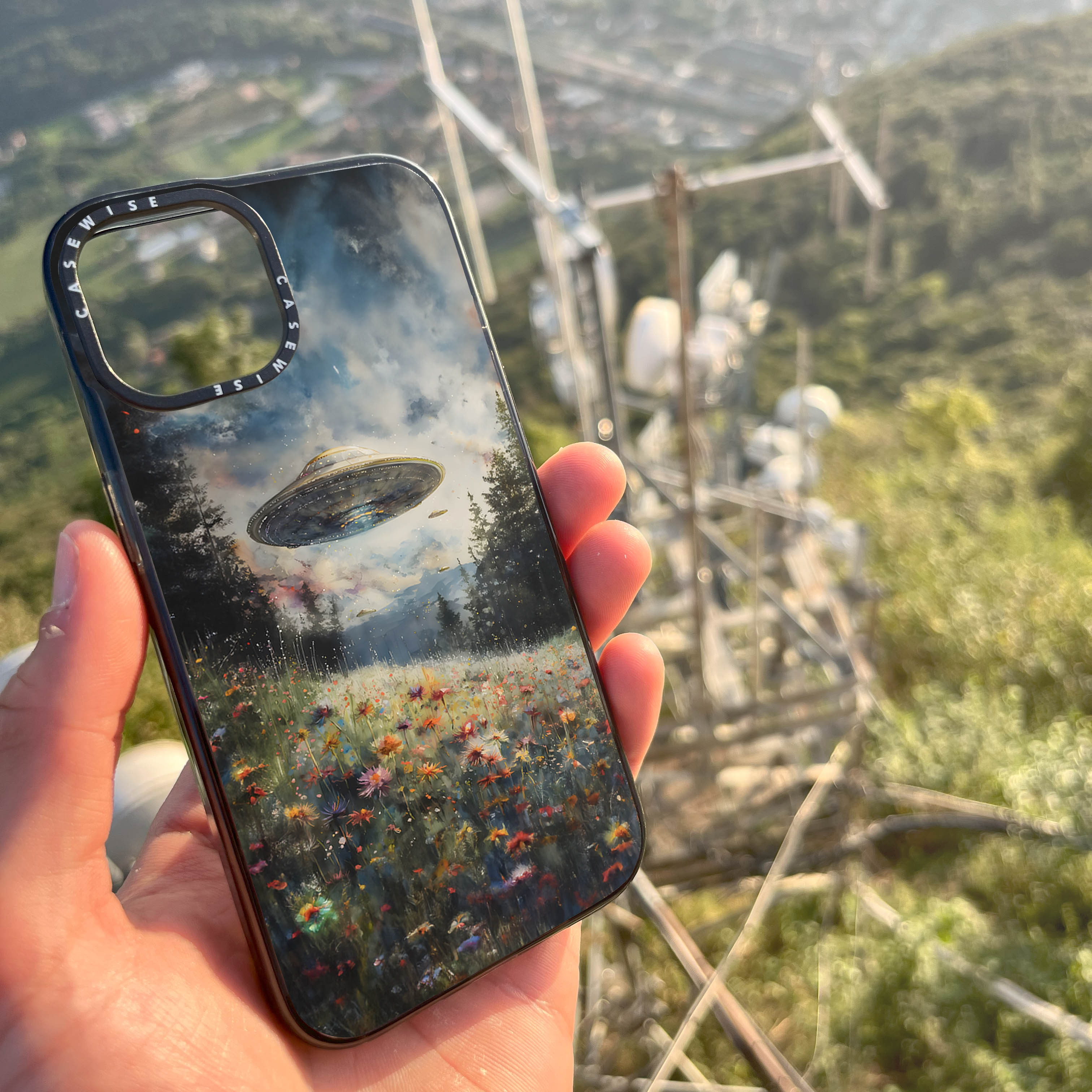 CASEWISE CASEWISE