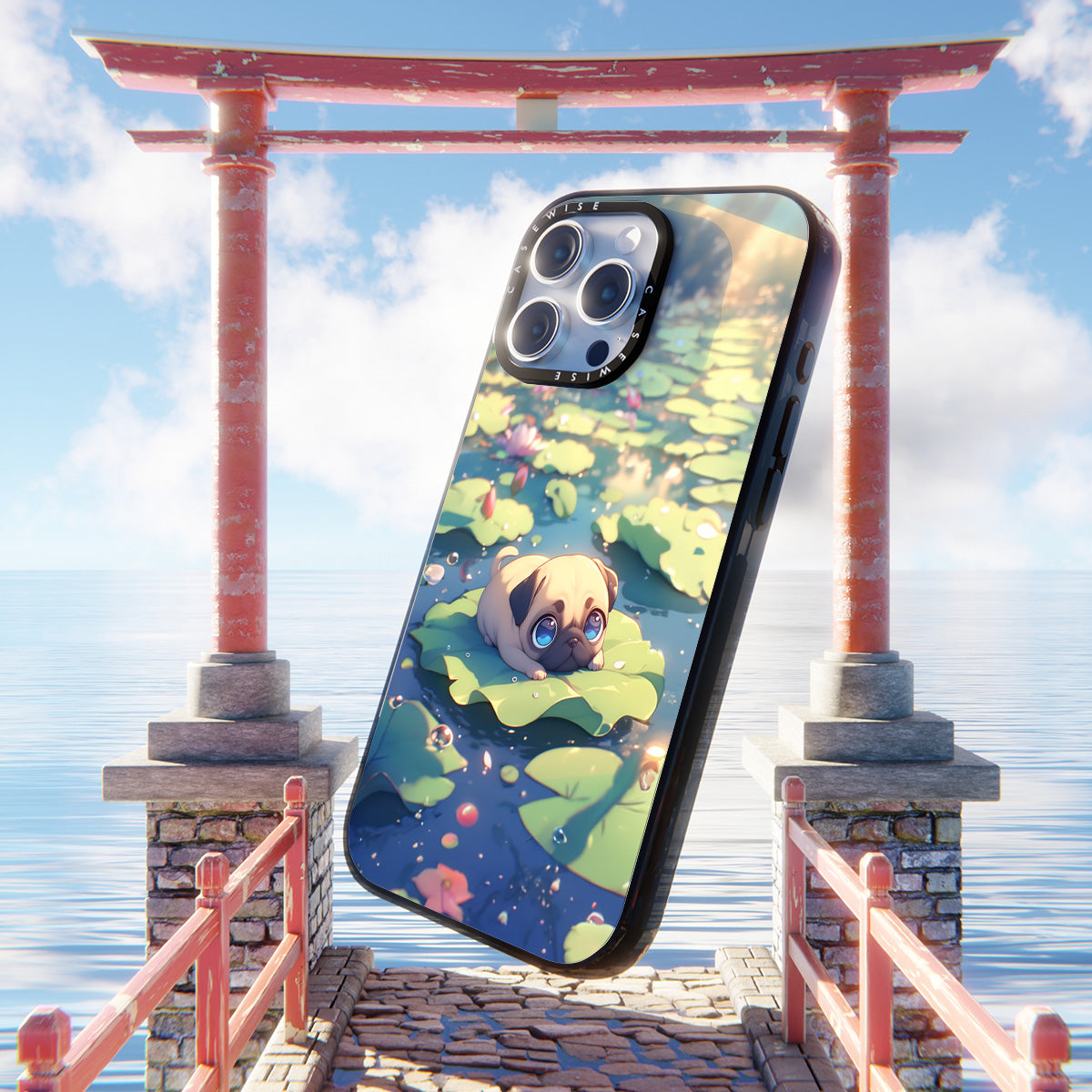 CASEWISE CASEWISE