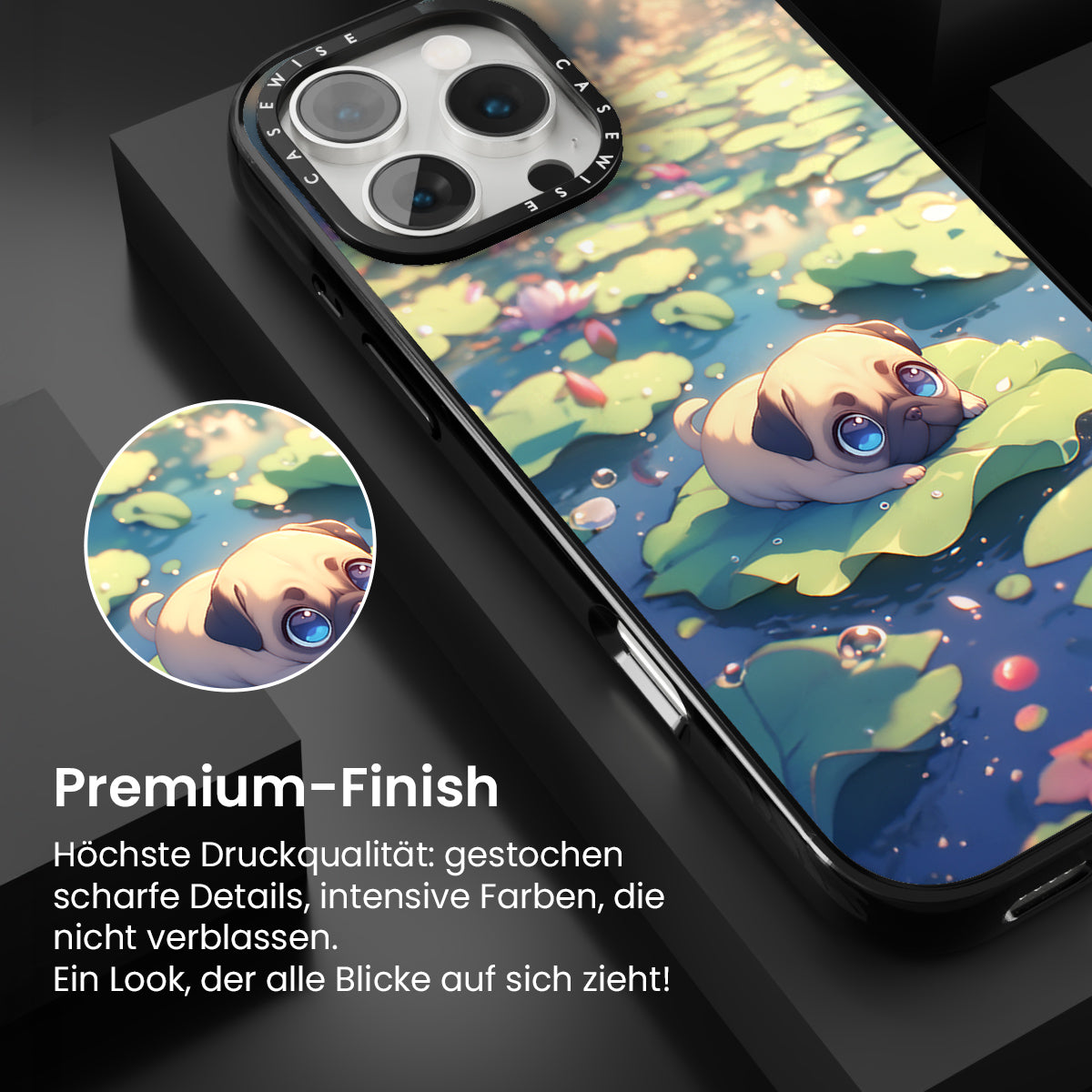 CASEWISE CASEWISE

Premium-Finish

Höchste Druckqualität: gestochen scharfe Details, intensive Farben, die nicht verblassen.
Ein Look, der alle Blicke auf sich zieht!