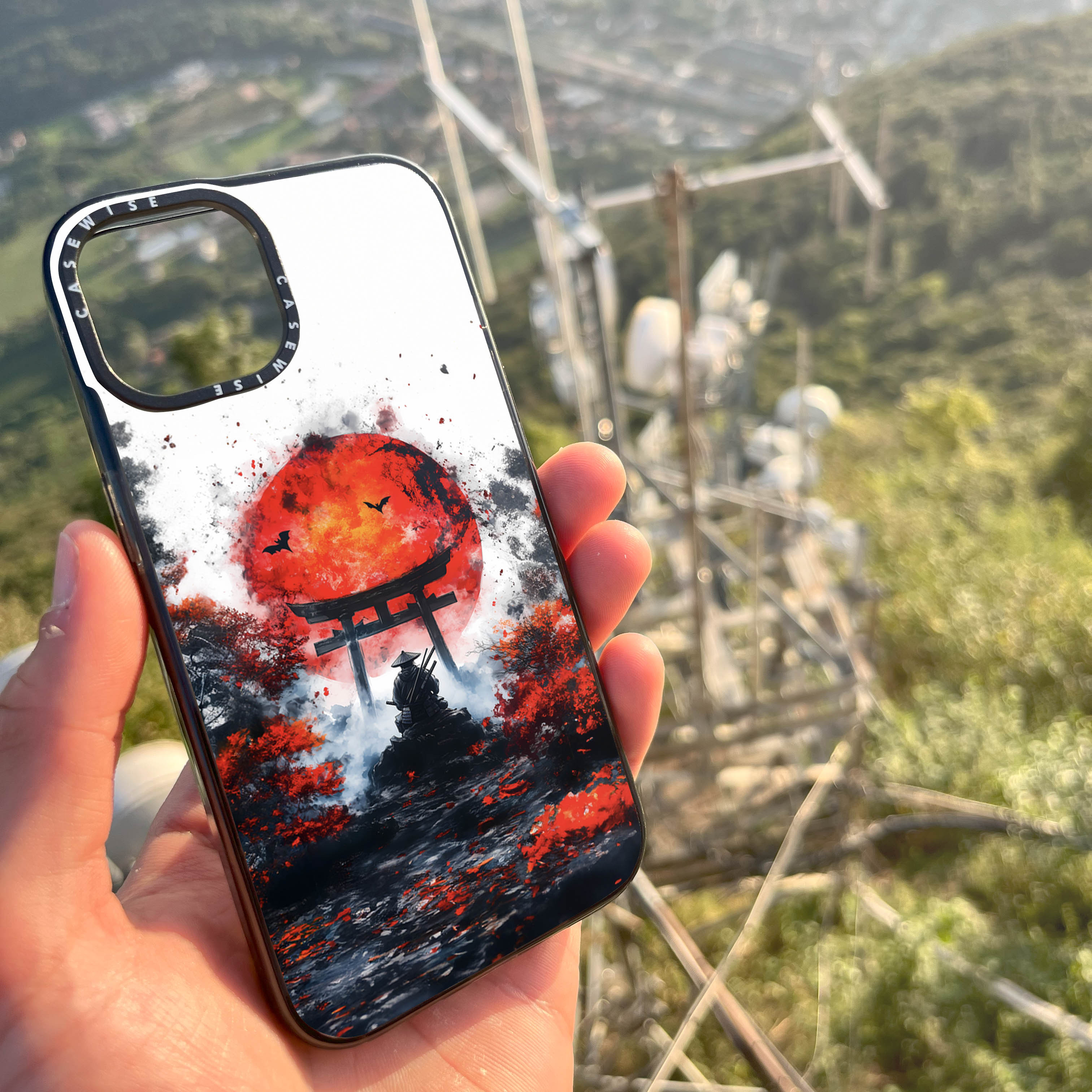 CASEWISE CASEWISE