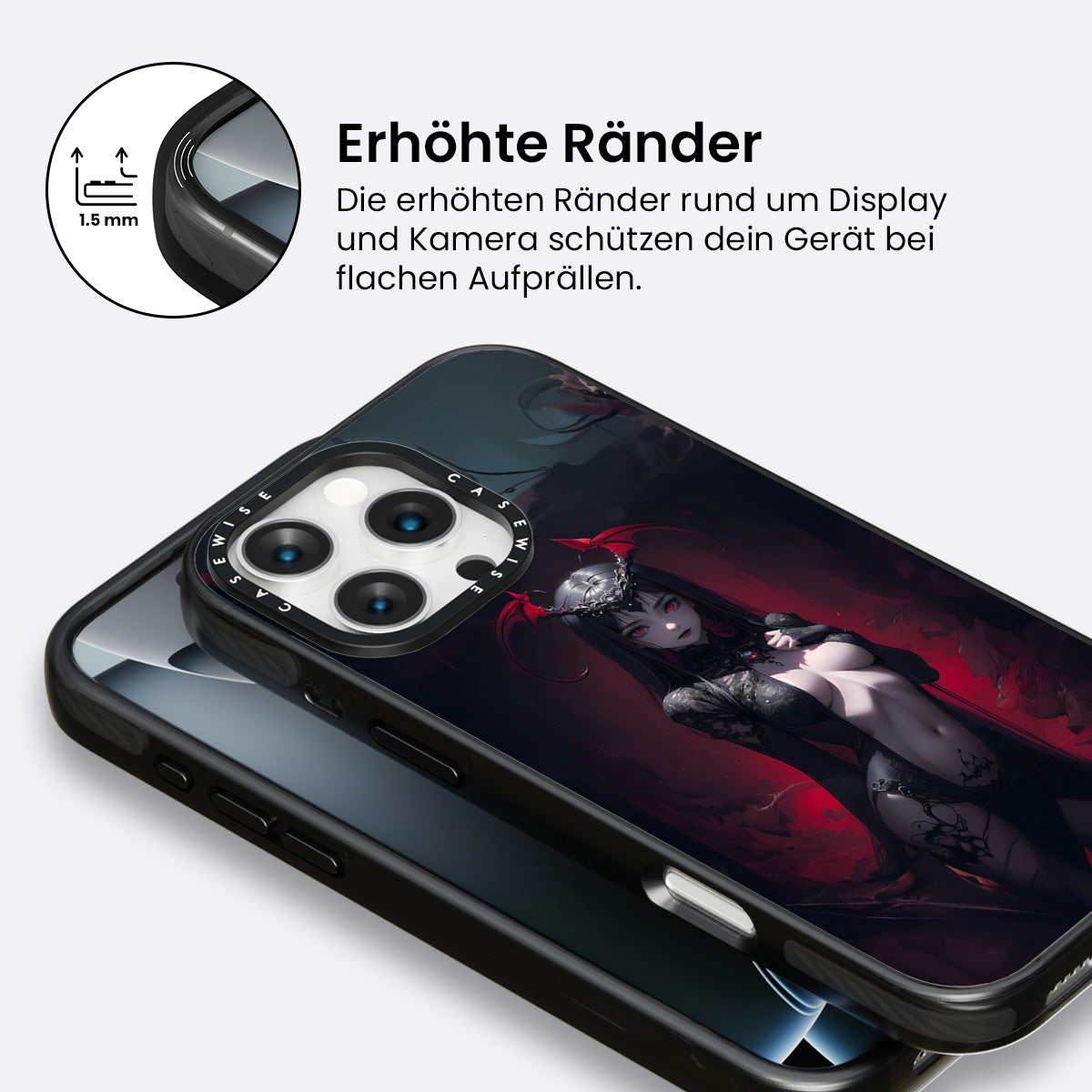 1.5 mm

Erhöhte Ränder

Die erhöhten Ränder rund um Display und Kamera schützen dein Gerät bei flachen Aufprällen.

CASEWISE CASEWISE