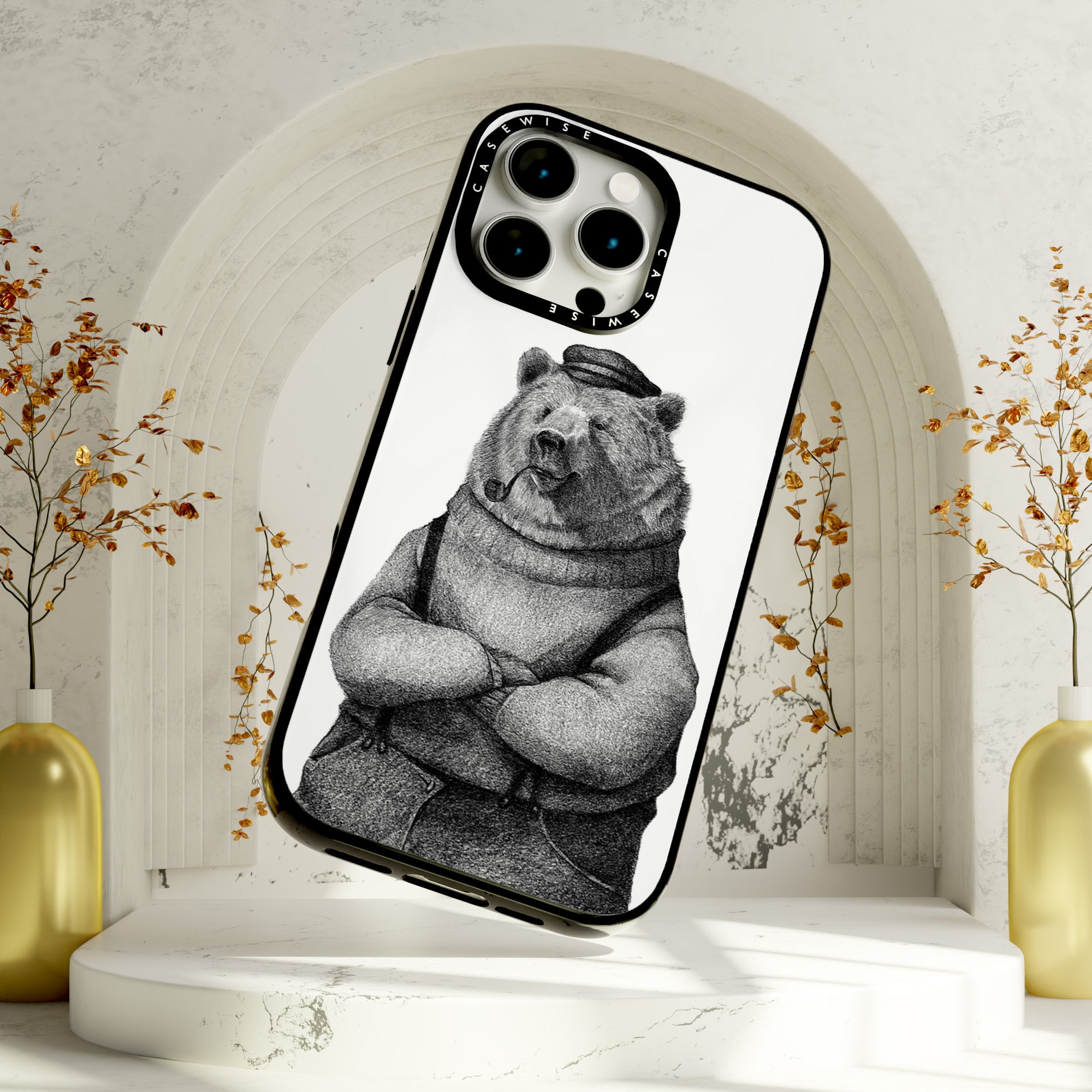 CASEWISE
CASEWISE