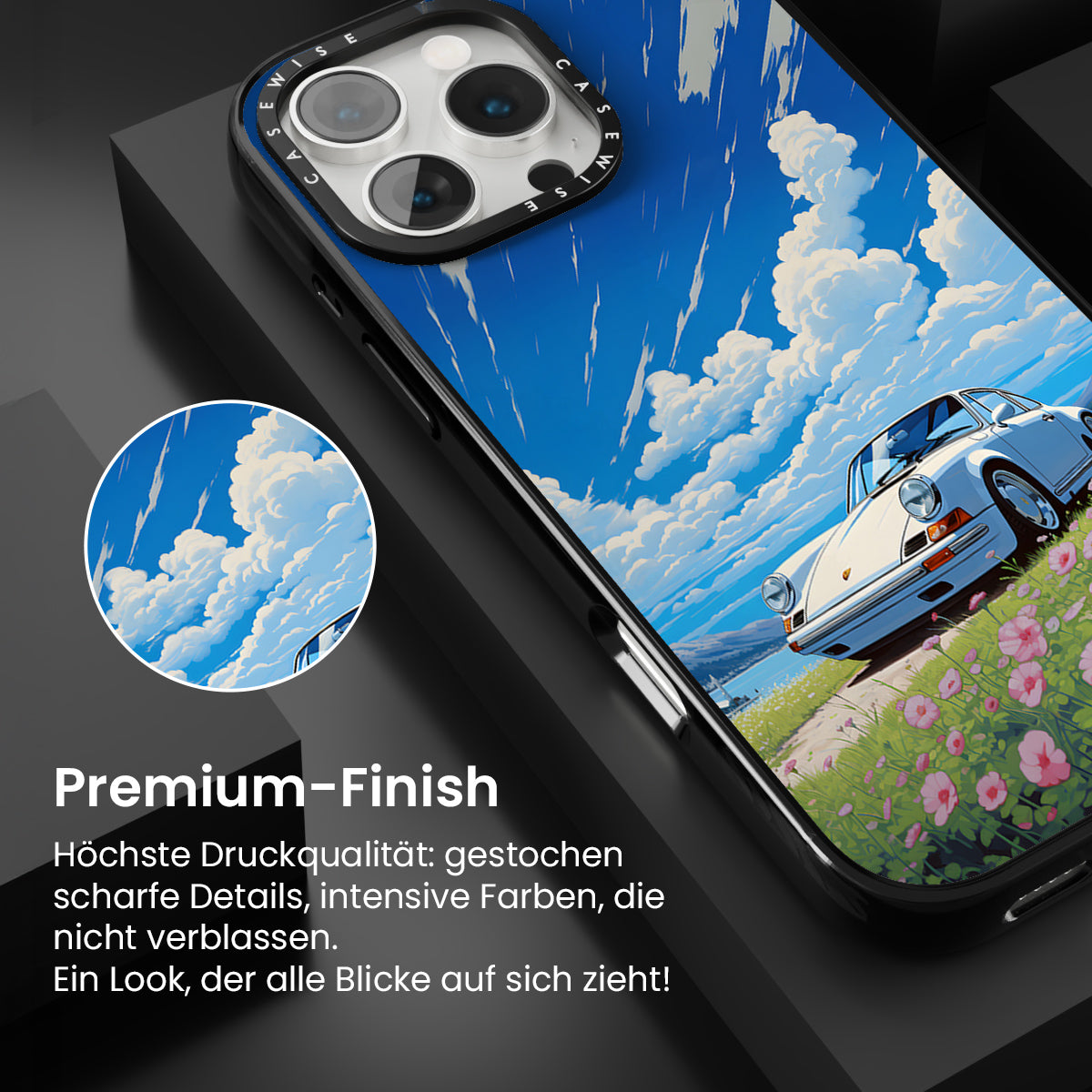 CASEWISE CASEWISE

Premium-Finish

Höchste Druckqualität: gestochen scharfe Details, intensive Farben, die nicht verblassen.
Ein Look, der alle Blicke auf sich zieht!