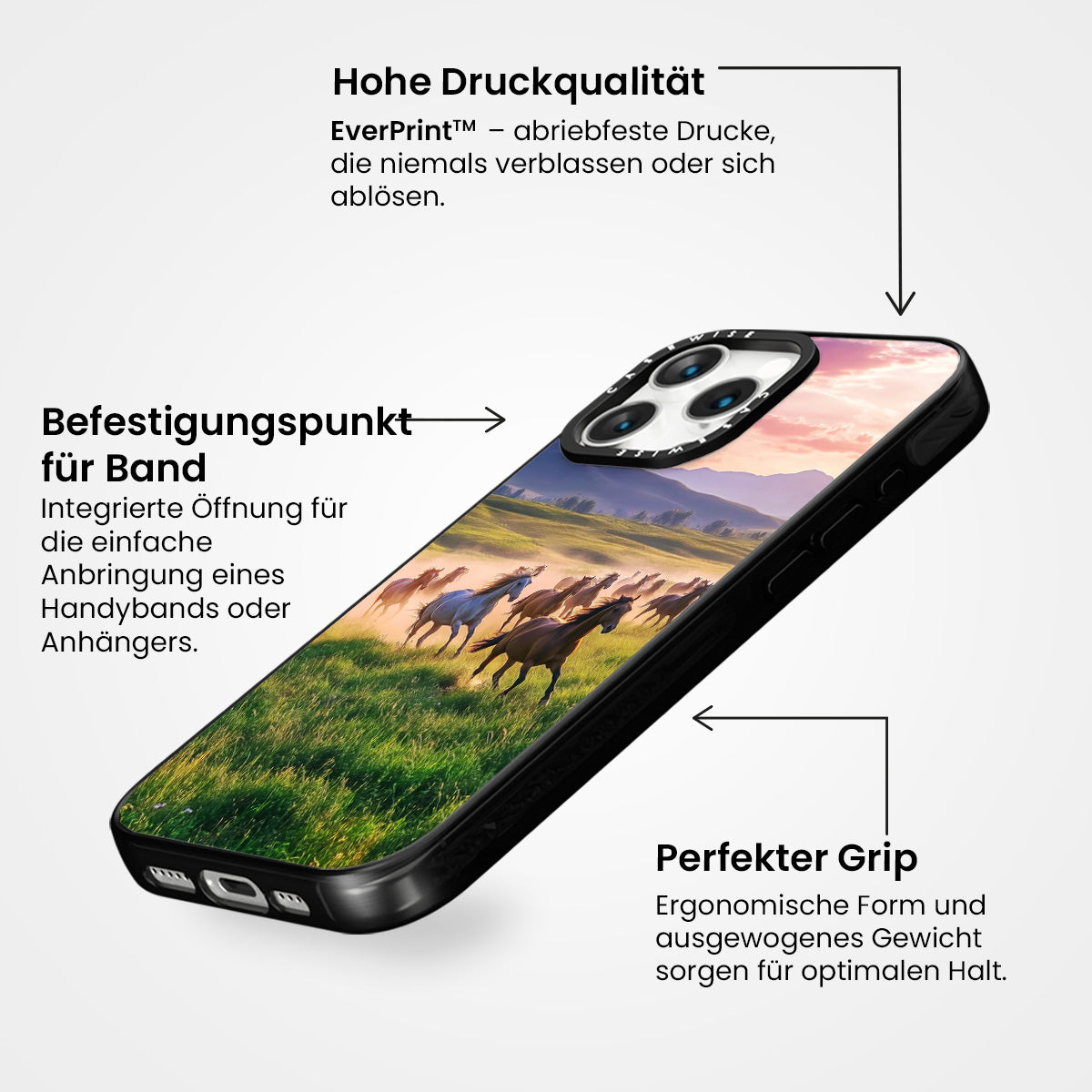 Hohe Druckqualität

EverPrint™ – abriebfeste Drucke, die niemals verblassen oder sich ablösen.

Befestigungspunkt für Band

Integrierte Öffnung für die einfache Anbringung eines Handybands oder Anhängers.

CASEWISE

CASEWISE

Perfekter Grip

Ergonomische Form und ausgewogenes Gewicht sorgen für optimalen Halt.