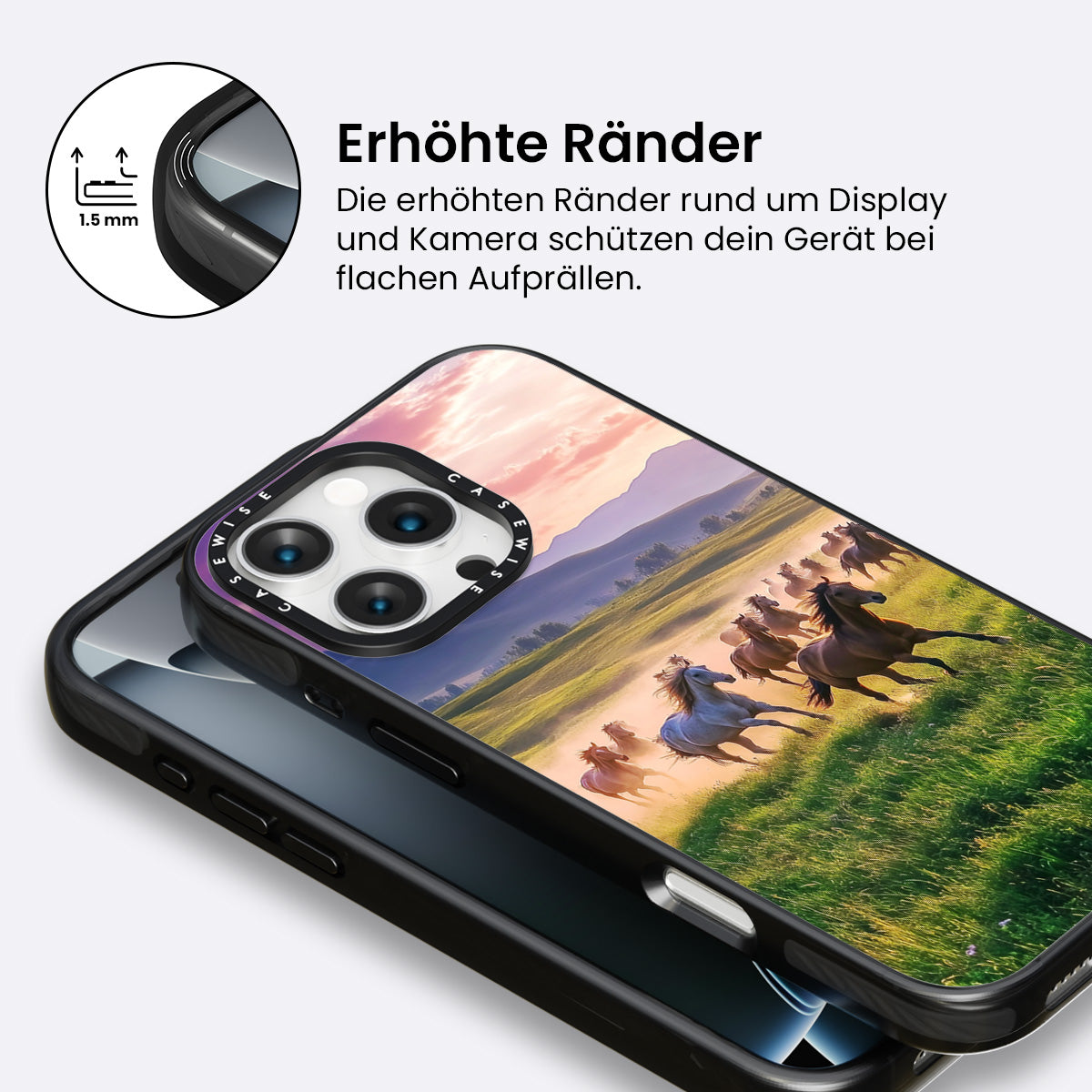 1.5 mm

Erhöhte Ränder

Die erhöhten Ränder rund um Display und Kamera schützen dein Gerät bei flachen Aufprällen.

CASEWISE CASEWISE