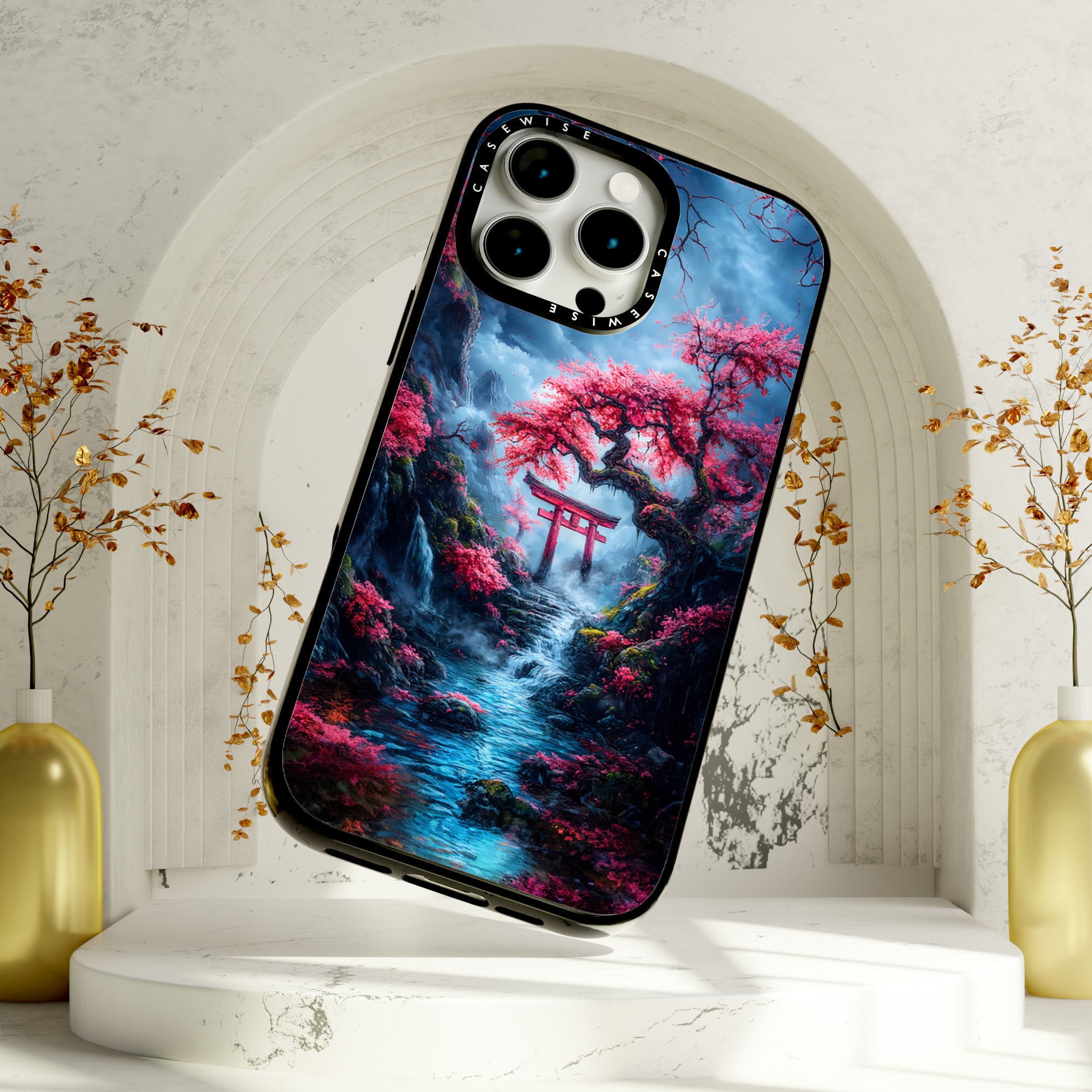 CASEWISE
CASEWISE