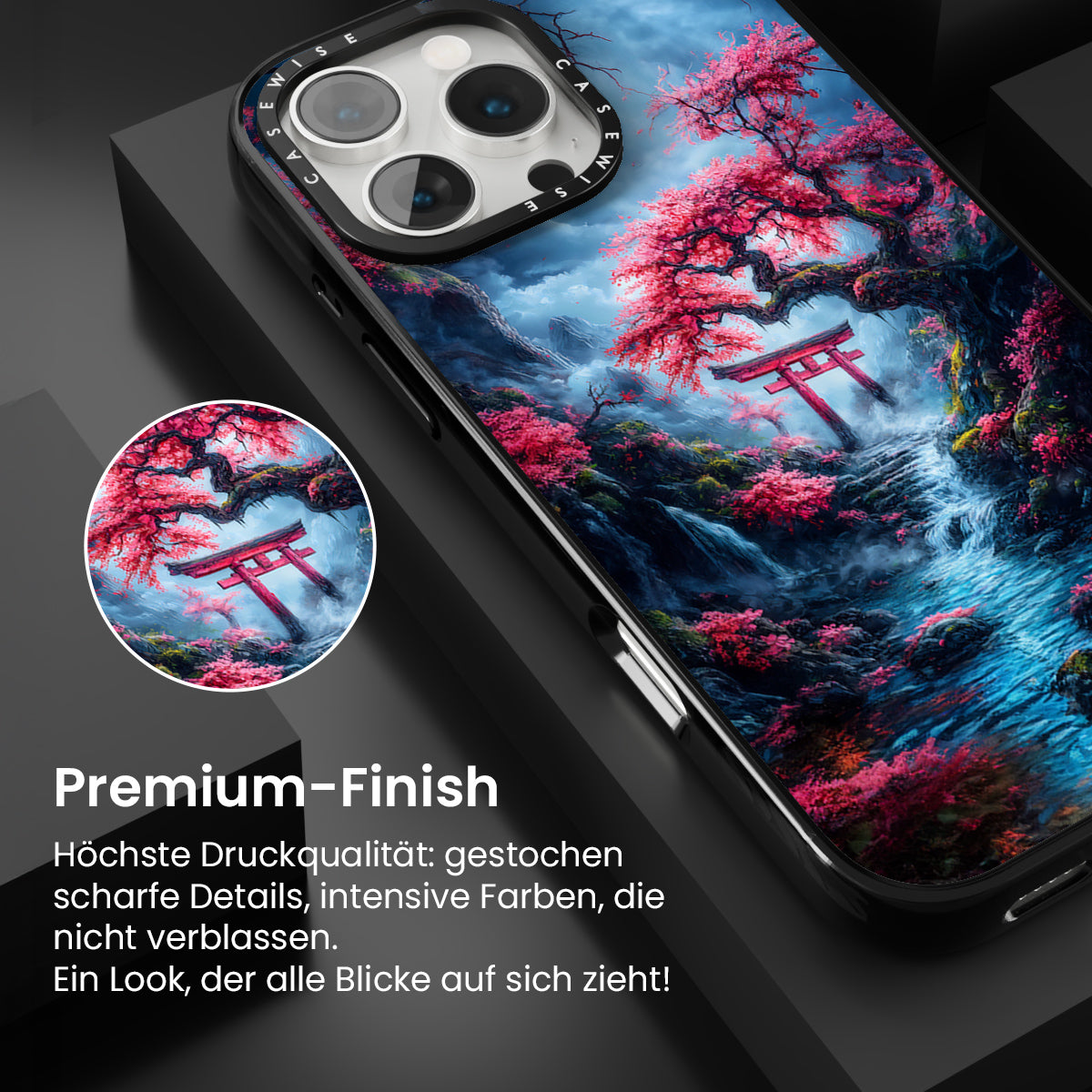 CASEWISE CASEWISE

Premium-Finish

Höchste Druckqualität: gestochen scharfe Details, intensive Farben, die nicht verblassen.
Ein Look, der alle Blicke auf sich zieht!