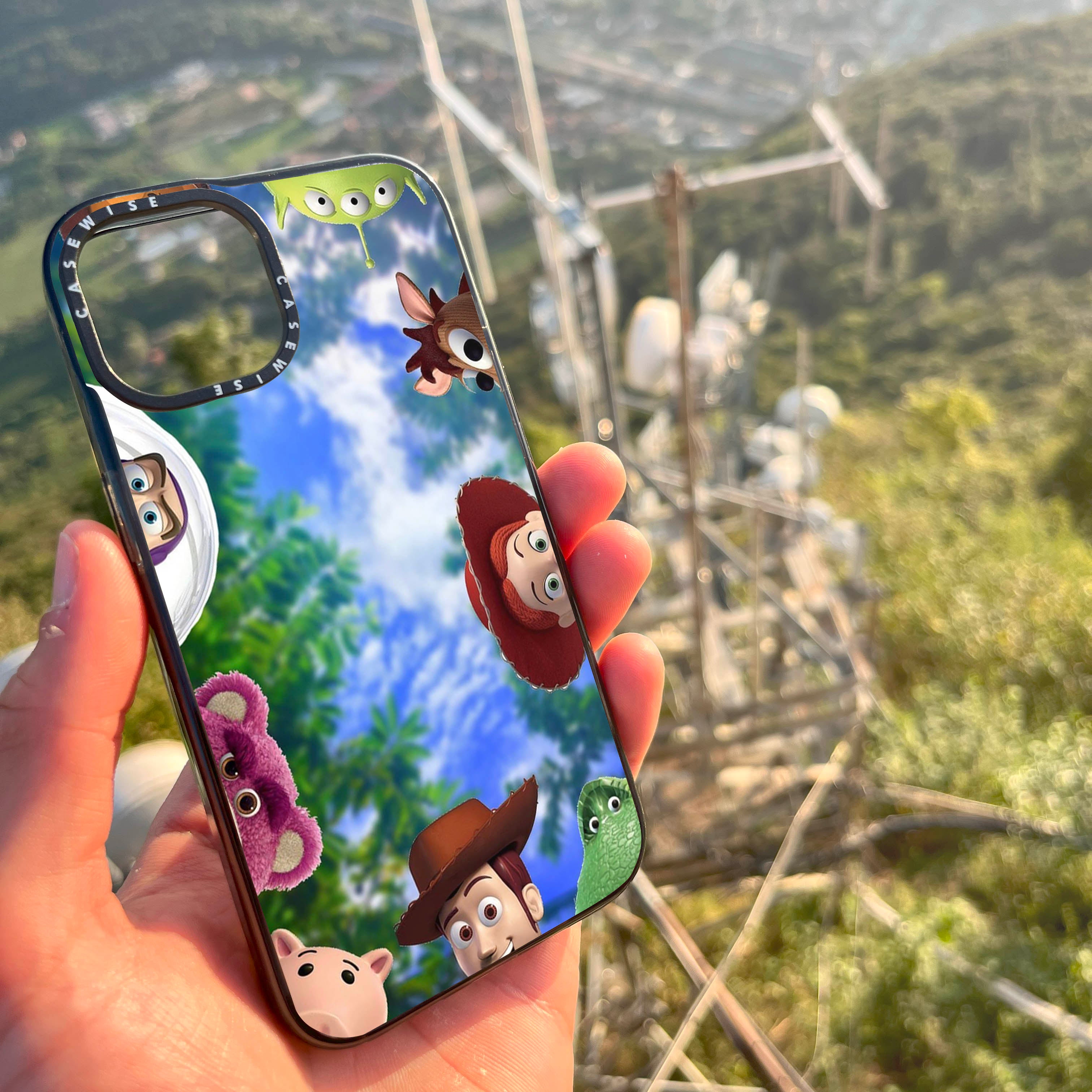 CASEWISE CASEWISE