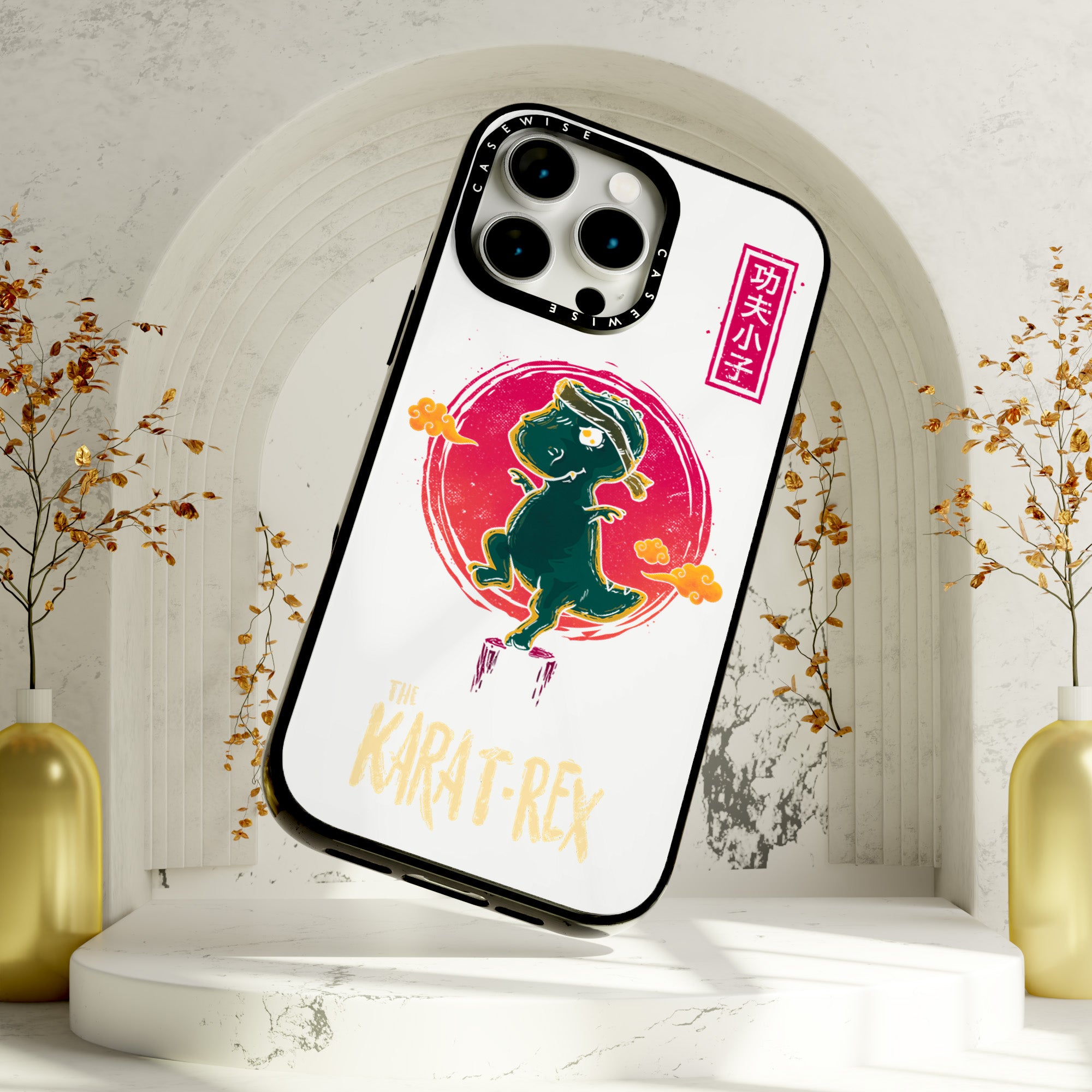 CASEWISE CASEWISE

功夫小子

THE
KARAT-REX